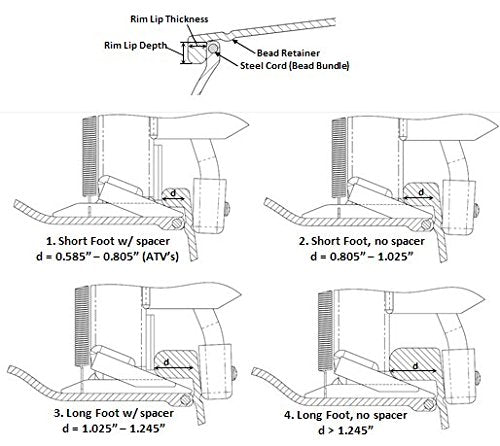 Rim Lip Thickness
Rim Lip Depth
Bead Retainer
Steel Cord (Bead Bundle)

d
1. Short Foot w/ spacer
d = 0.585" – 0.805" (ATV's)

d
2. Short Foot, no spacer
d = 0.805" – 1.025"

d
3. Long Foot w/ spacer
d = 1.025" – 1.245"

d
4. Long Foot, no spacer
d > 1.245"