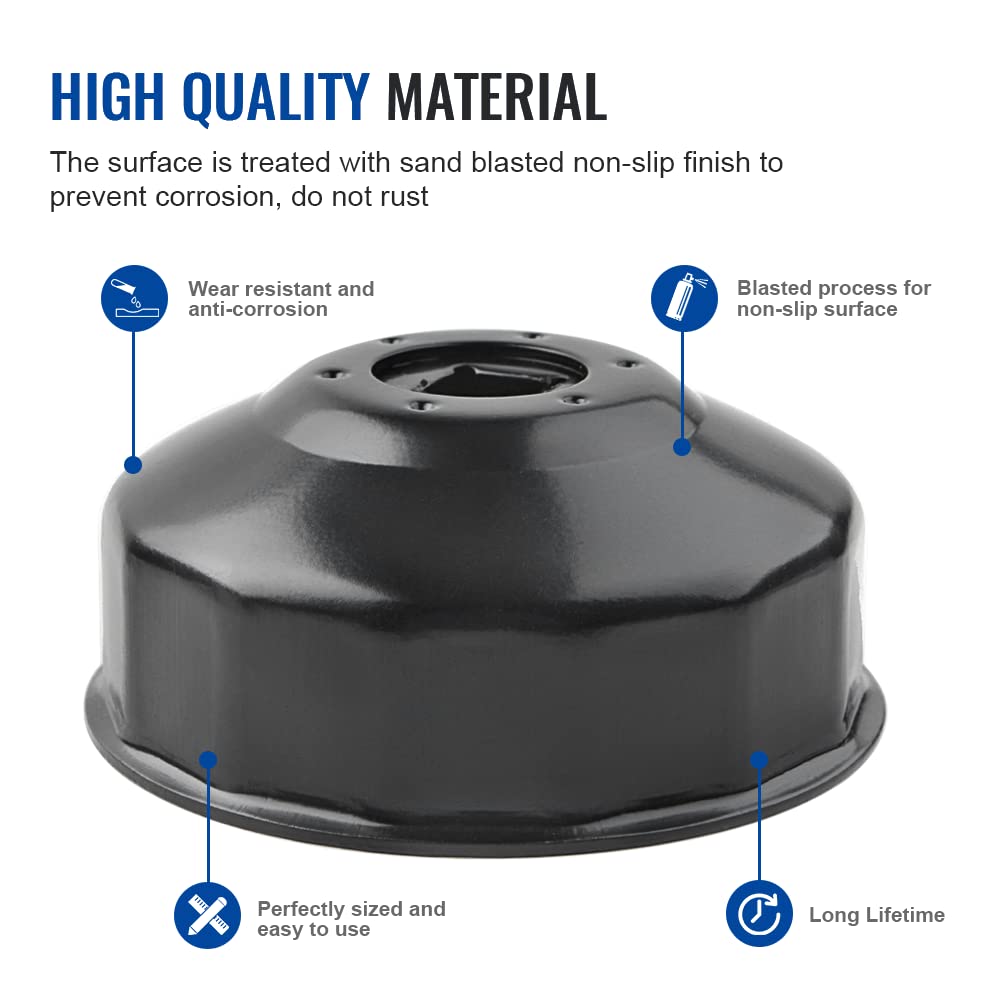 HIGH QUALITY MATERIAL

The surface is treated with sand blasted non-slip finish to prevent corrosion, do not rust

Wear resistant and anti-corrosion

Blasted process for non-slip surface

Perfectly sized and easy to use

Long Lifetime