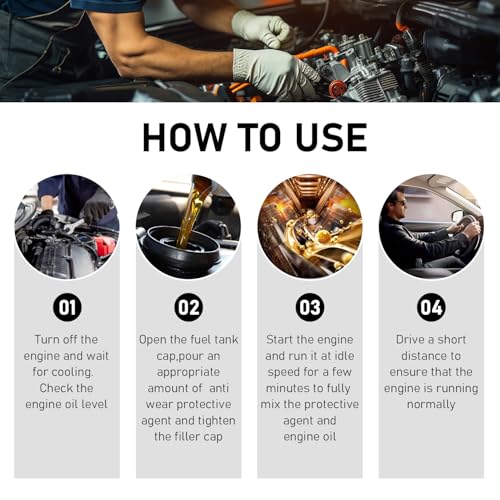 HOW TO USE

01

Turn off the engine and wait for cooling. Check the engine oil level

02

Open the fuel tank cap,pour an appropriate amount of anti wear protective agent and tighten the filler cap

03

Start the engine and run it at idle speed for a few minutes to fully mix the protective agent and engine oil

04

Drive a short distance to ensure that the engine is running normally