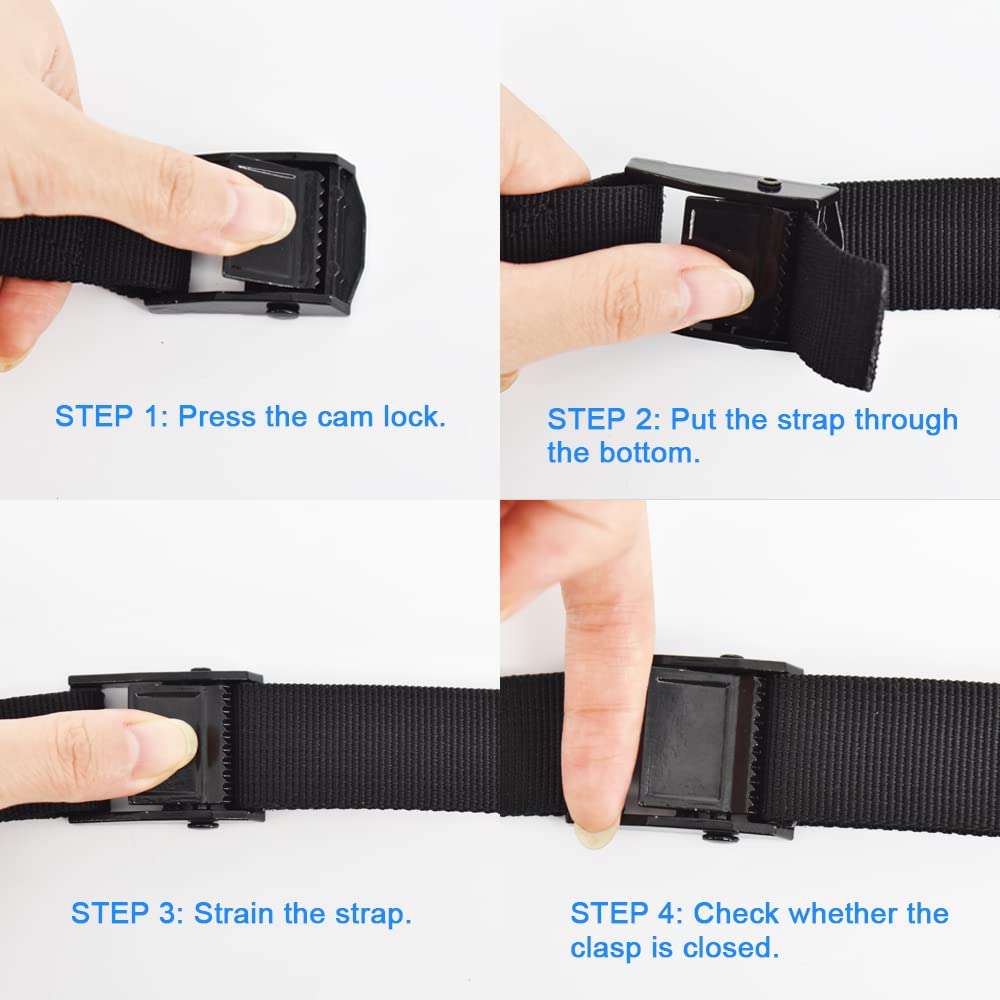 STEP 1: Press the cam lock.

STEP 2: Put the strap through the bottom.

STEP 3: Strain the strap.

STEP 4: Check whether the clasp is closed.