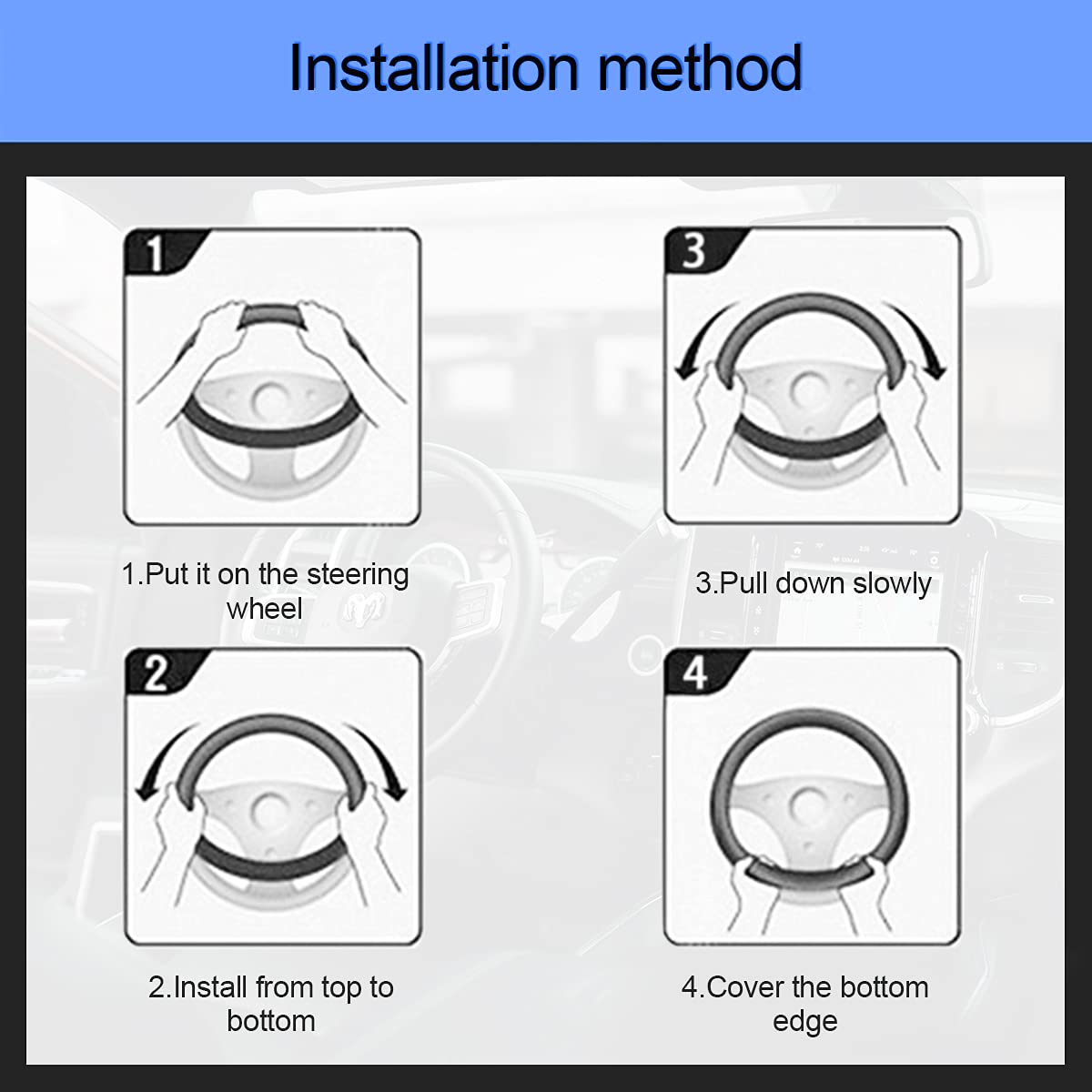 Installation method

1

1.Put it on the steering wheel

2

2.Install from top to bottom

3

3.Pull down slowly

4

4.Cover the bottom edge