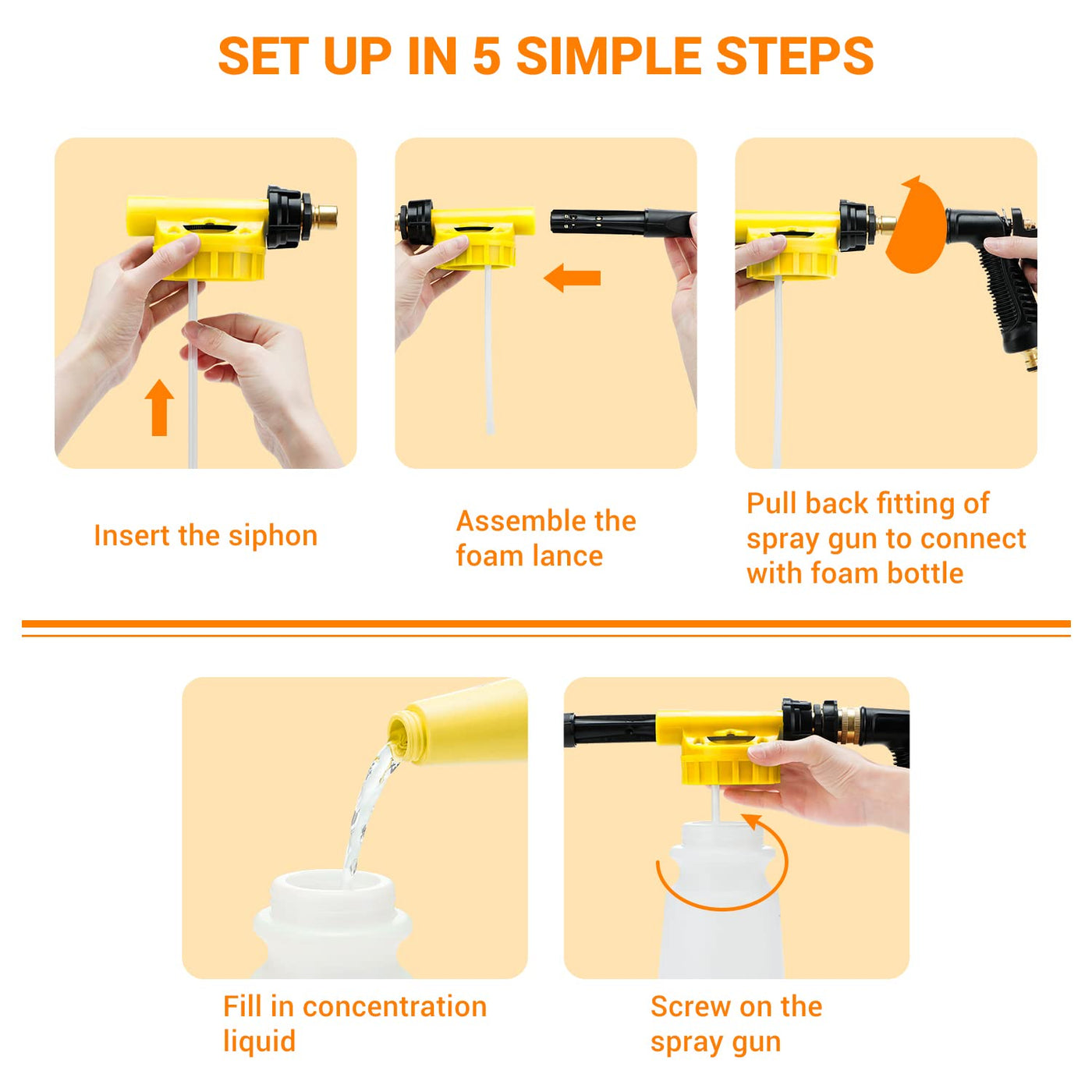 SET UP IN 5 SIMPLE STEPS

Insert the siphon

Assemble the foam lance

Pull back fitting of spray gun to connect with foam bottle

Fill in concentration liquid

Screw on the spray gun