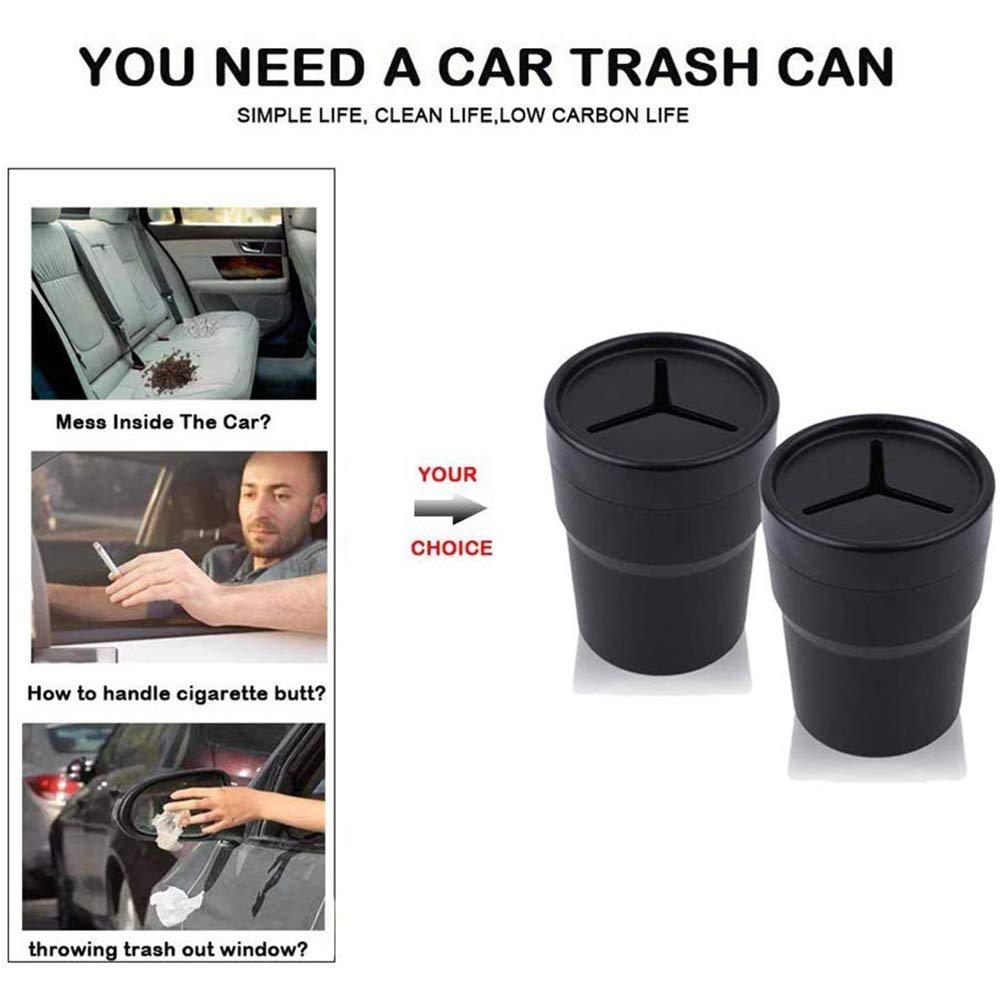 YOU NEED A CAR TRASH CAN

SIMPLE LIFE, CLEAN LIFE,LOW CARBON LIFE

Mess Inside The Car?

How to handle cigarette butt?

throwing trash out window?

YOUR

CHOICE