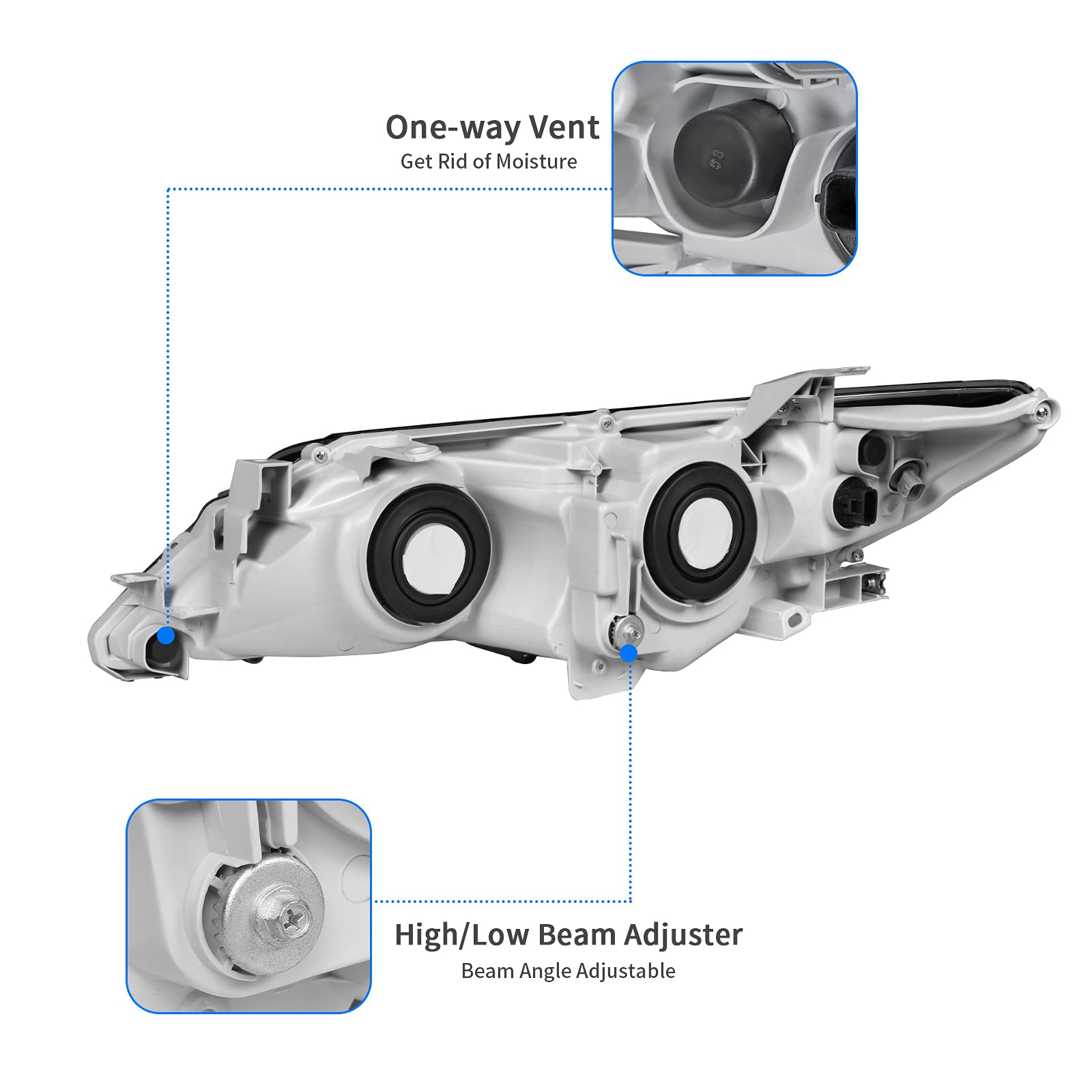 One-way Vent
Get Rid of Moisture

High/Low Beam Adjuster
Beam Angle Adjustable