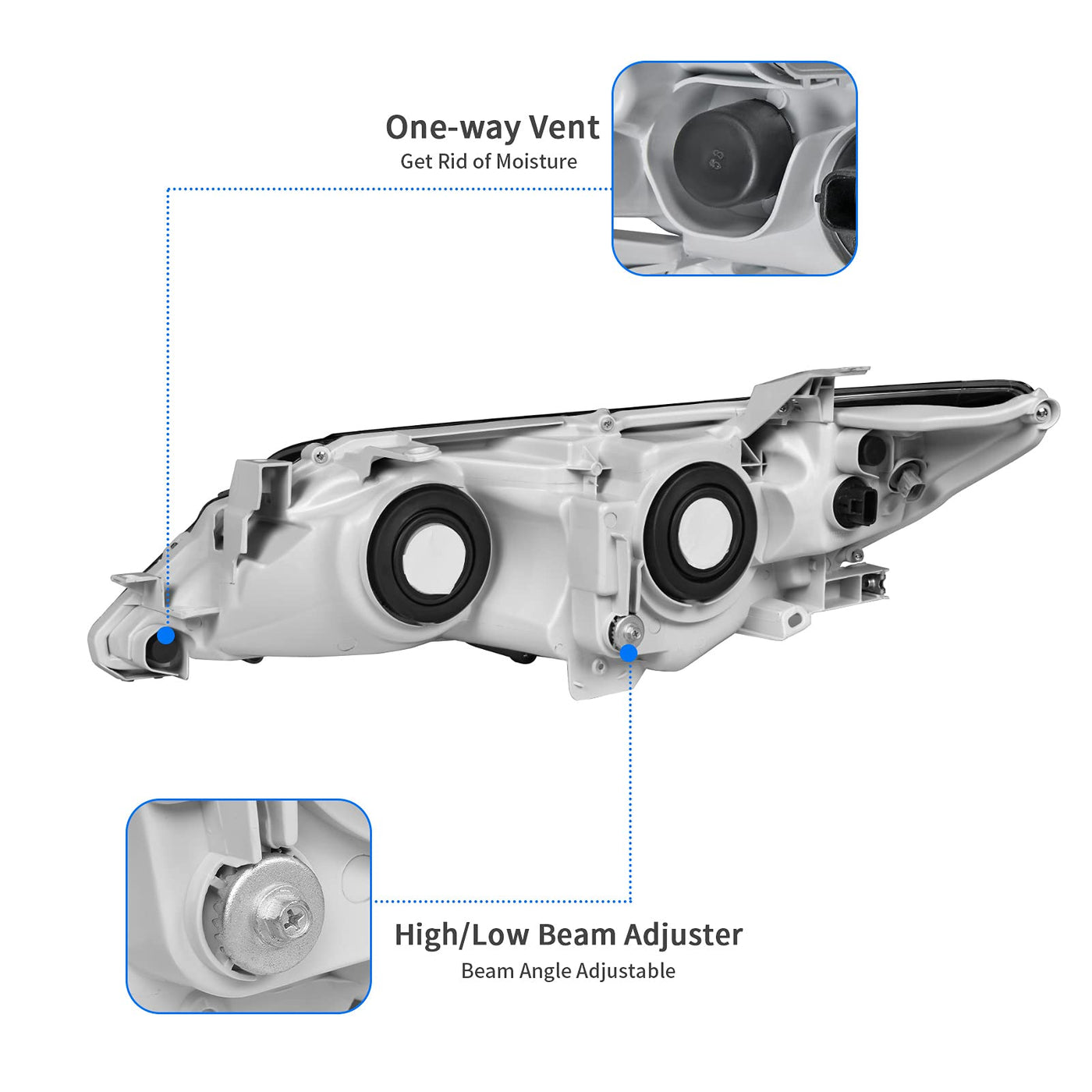 One-way Vent
Get Rid of Moisture

High/Low Beam Adjuster
Beam Angle Adjustable