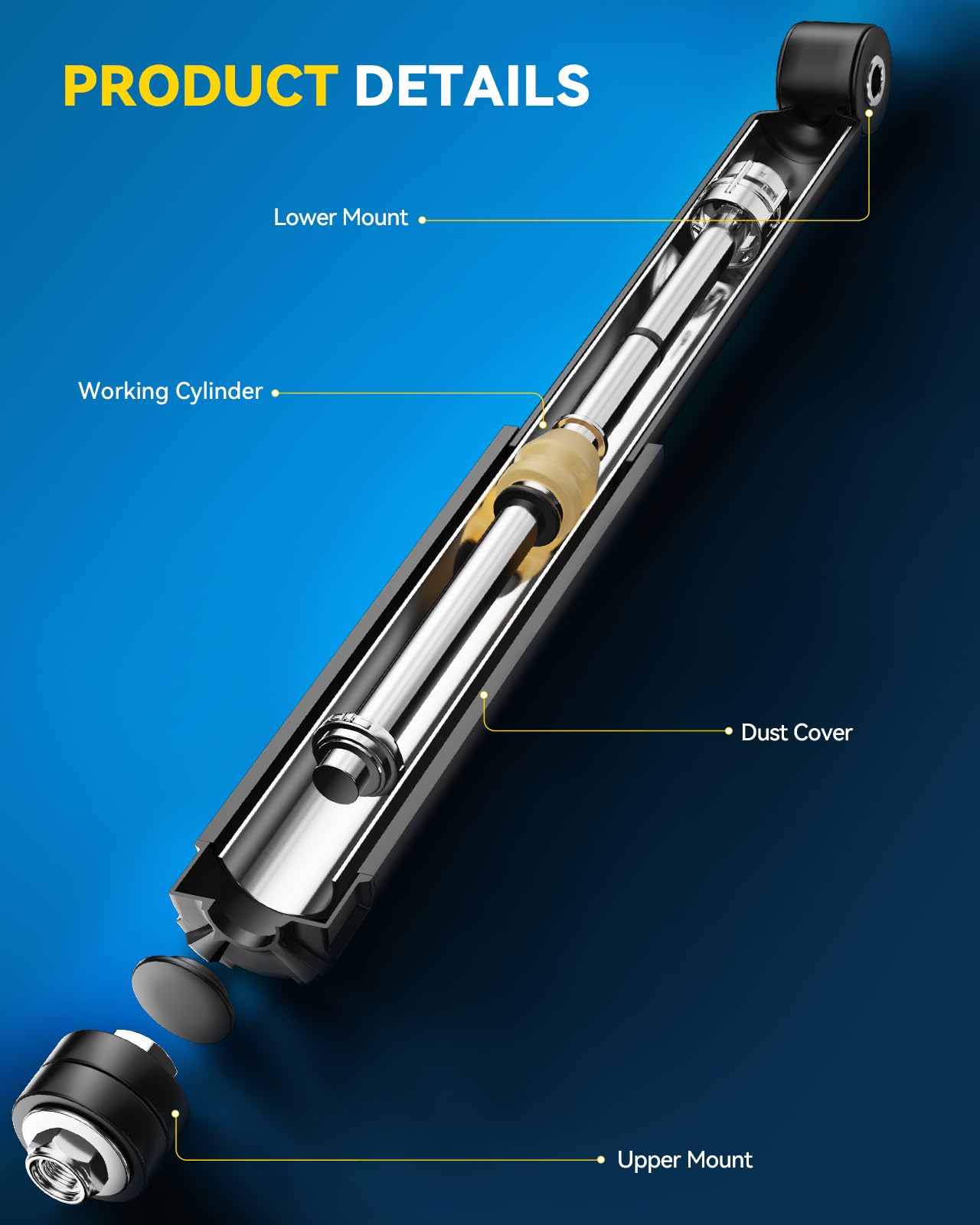 PRODUCT DETAILS

Lower Mount

Working Cylinder

Dust Cover

Upper Mount