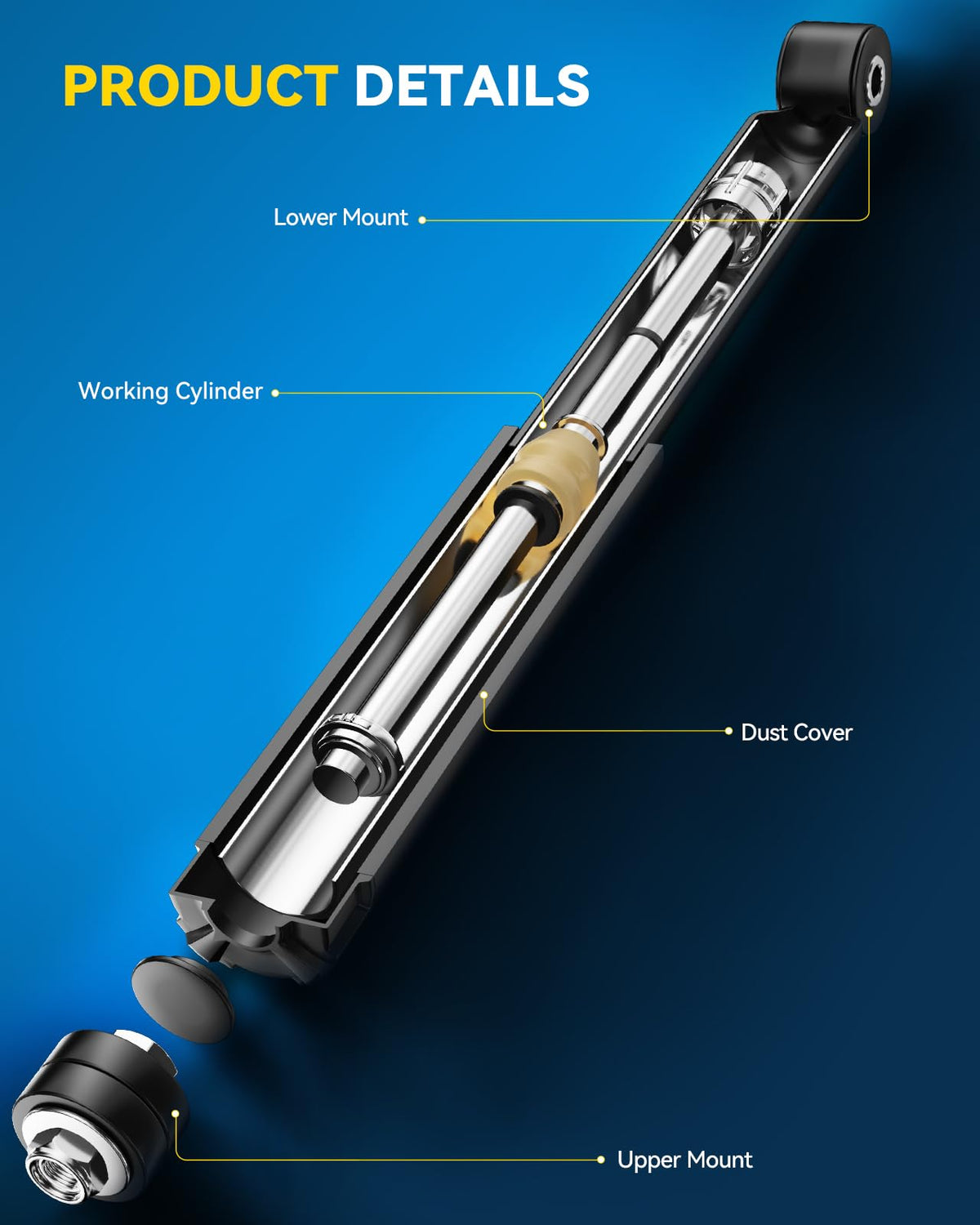 PRODUCT DETAILS

Lower Mount

Working Cylinder

Dust Cover

Upper Mount