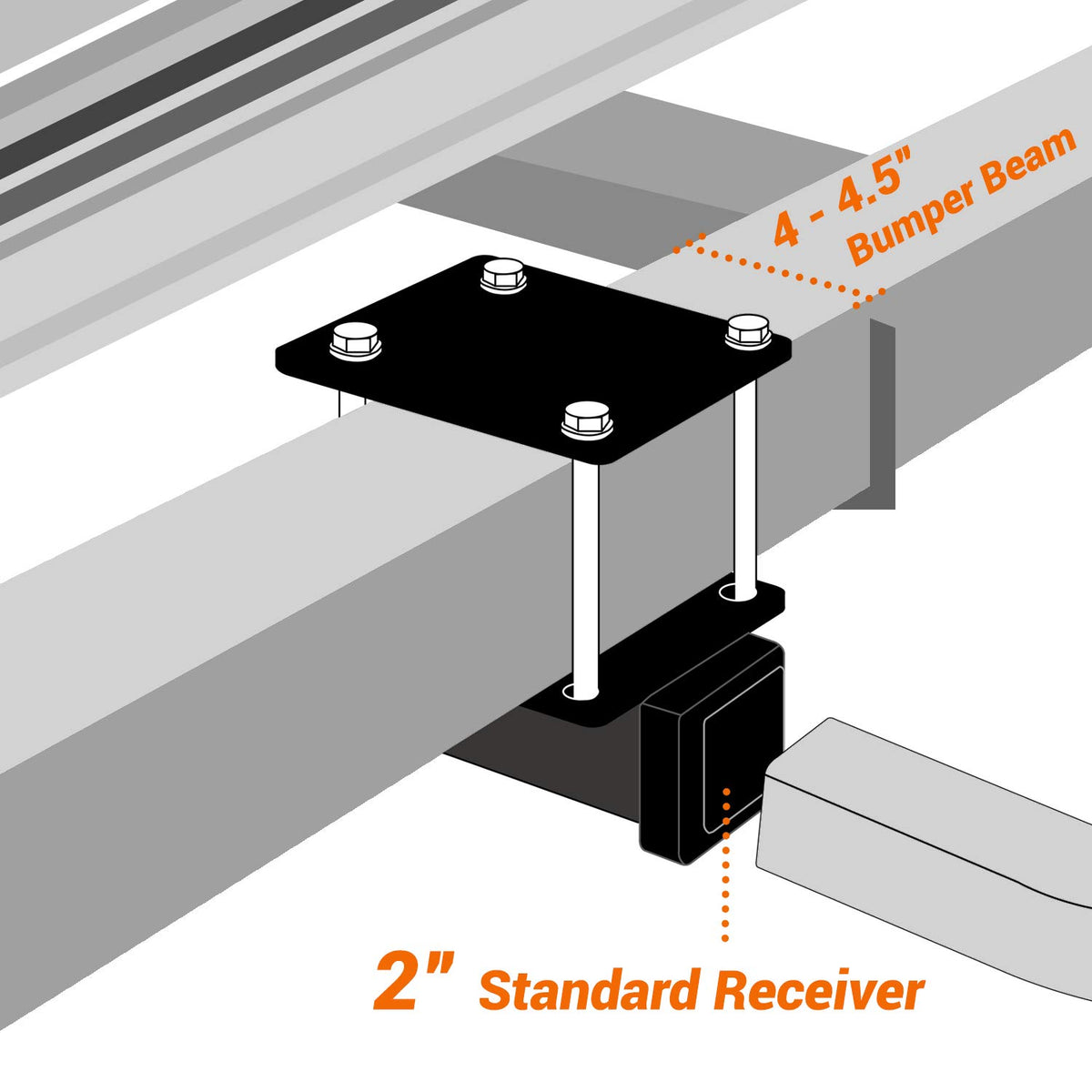 4 - 4.5" Bumper Beam

2" Standard Receiver