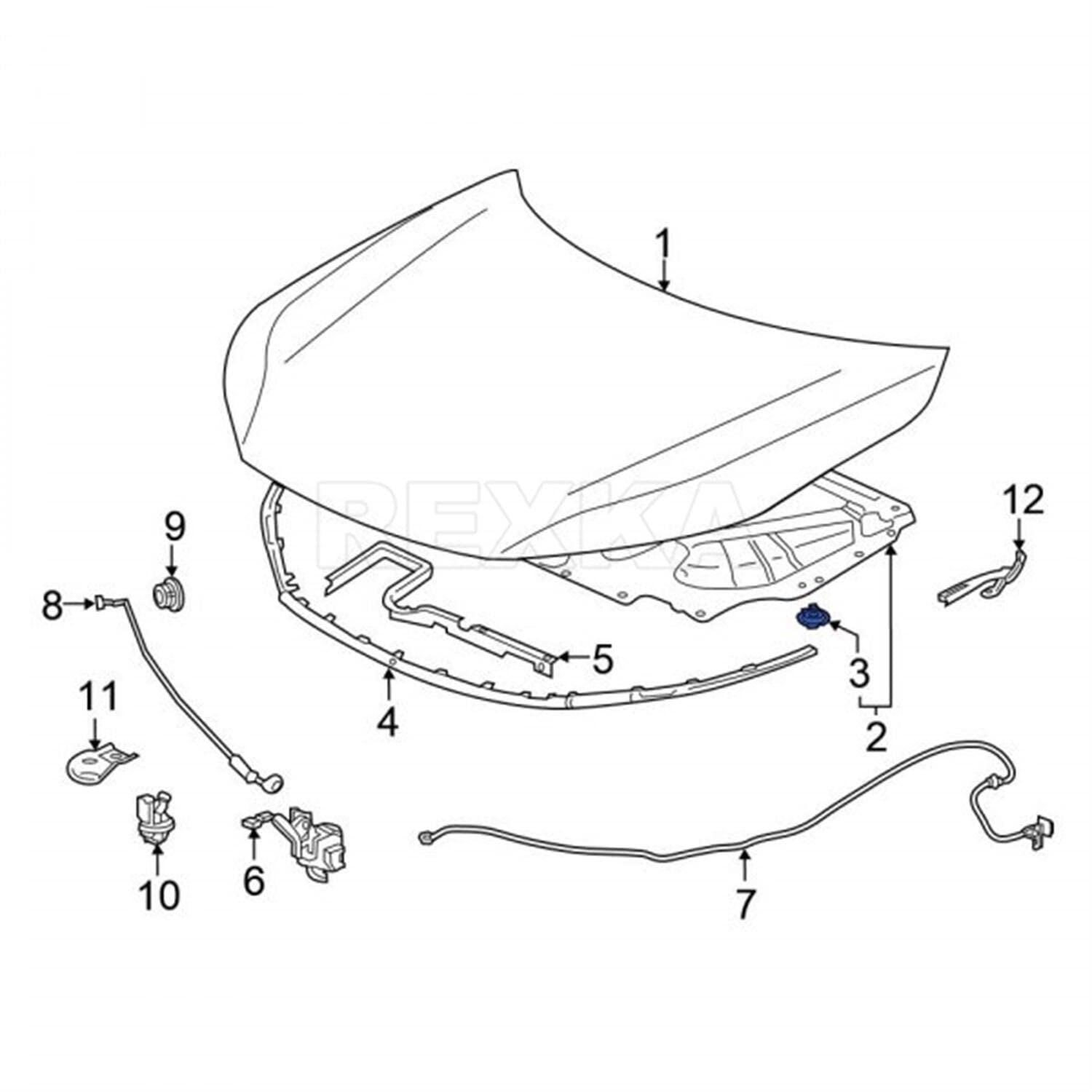 1
REXKA
12
9
8
5
3
11
4
2
10
6
7