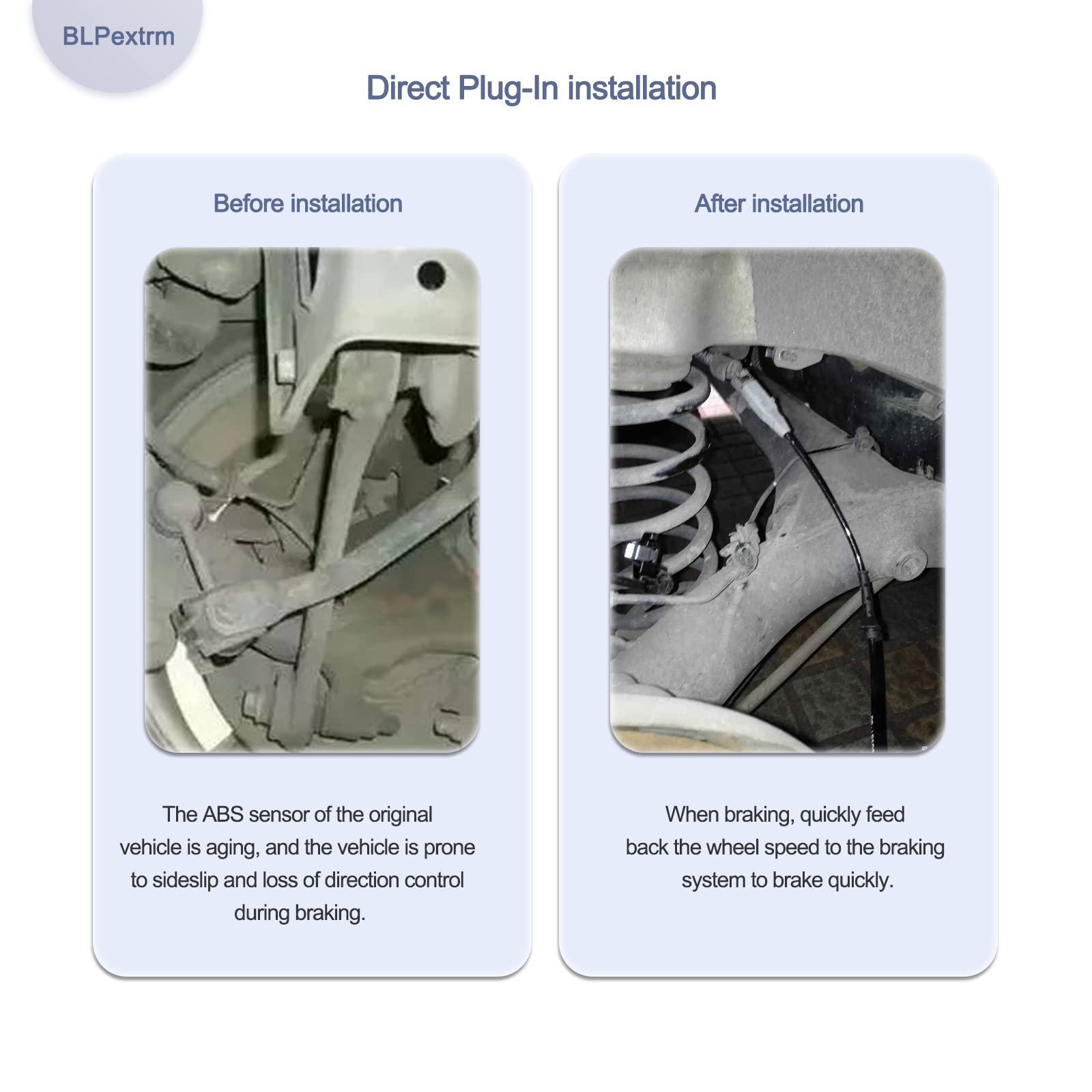 BLPextrm

Direct Plug-In installation

Before installation

The ABS sensor of the original vehicle is aging, and the vehicle is prone to sideslip and loss of direction control during braking.

After installation

When braking, quickly feed back the wheel speed to the braking system to brake quickly.