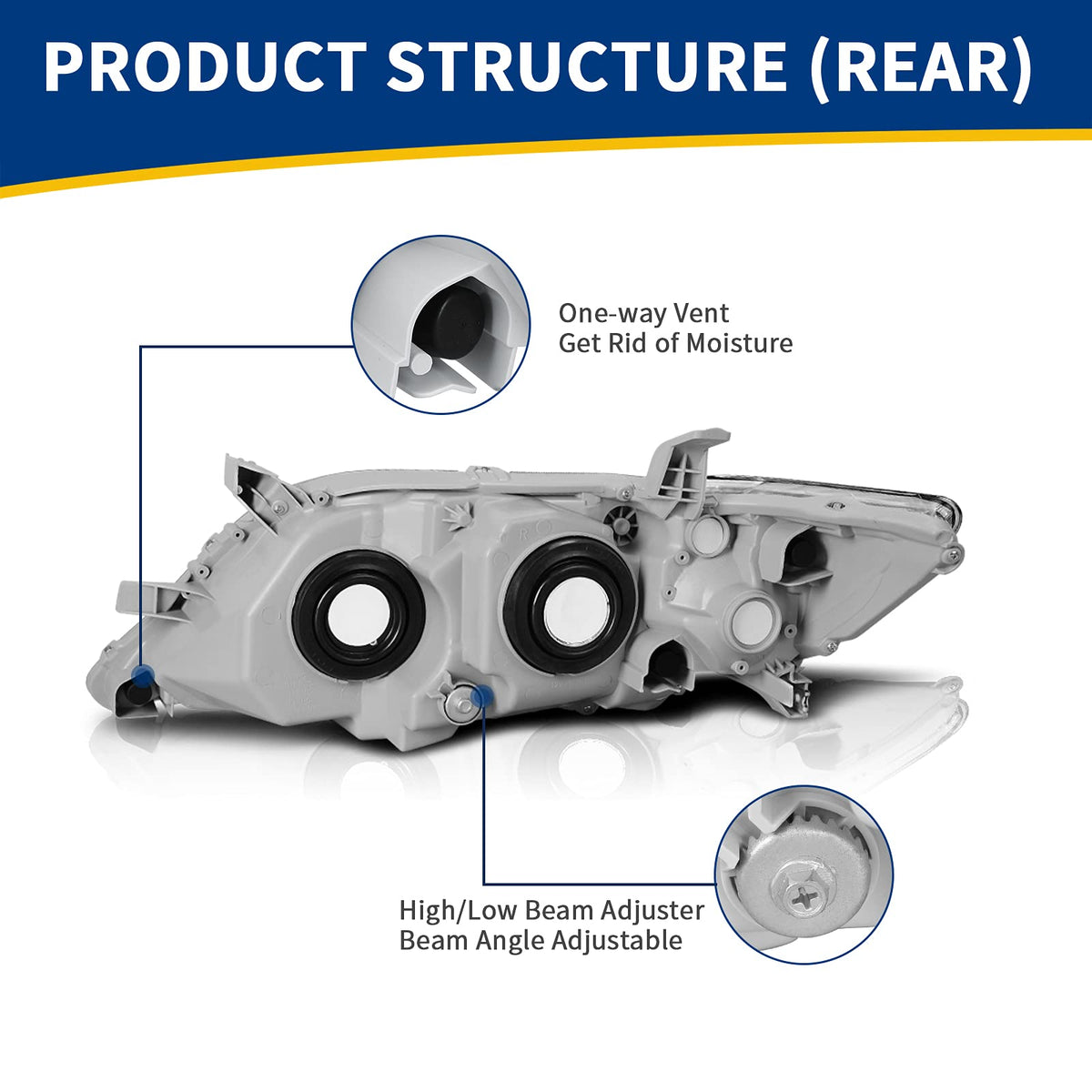 PRODUCT STRUCTURE (REAR)

One-way Vent
Get Rid of Moisture

High/Low Beam Adjuster
Beam Angle Adjustable