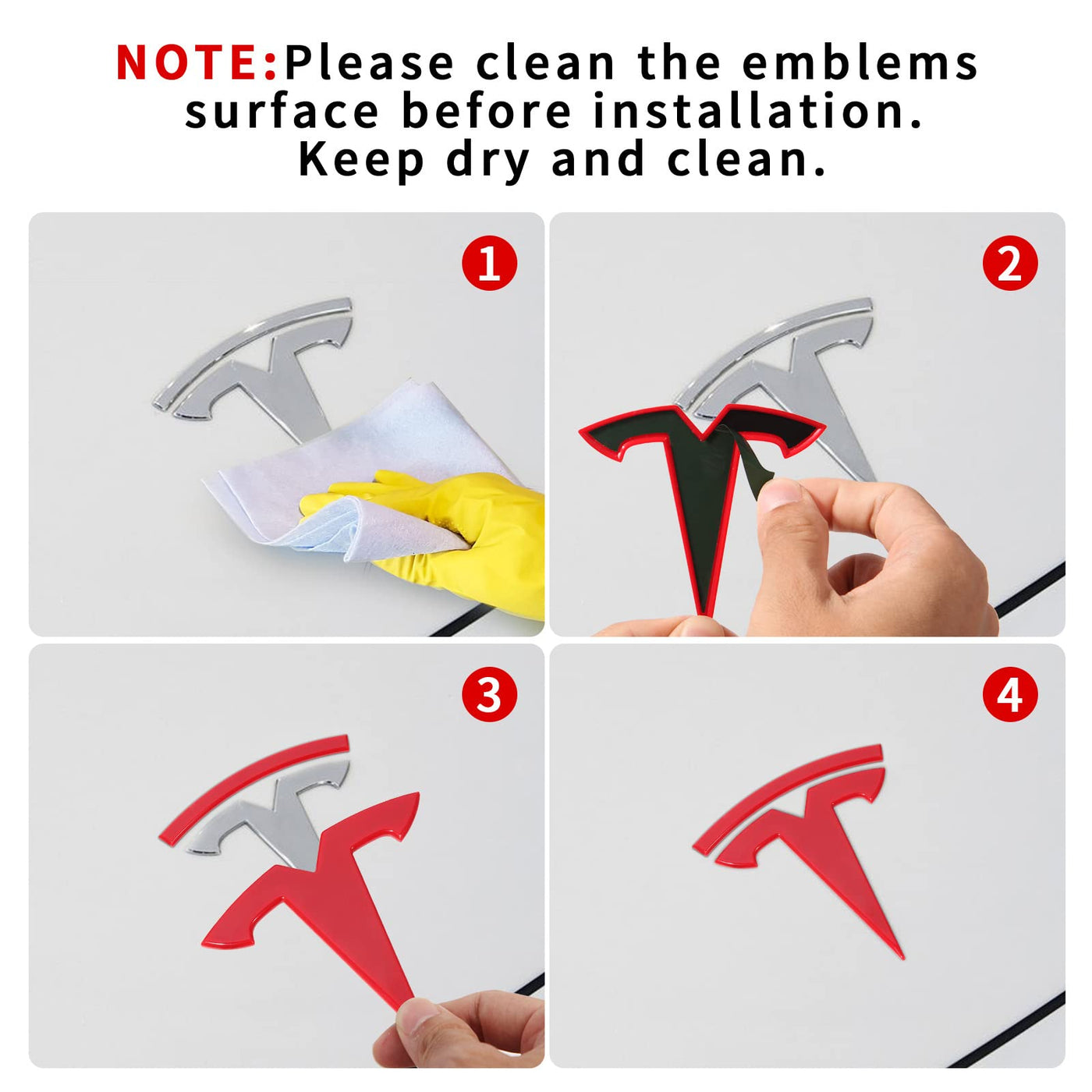 NOTE:Please clean the emblems surface before installation. Keep dry and clean.

1

2

3

4