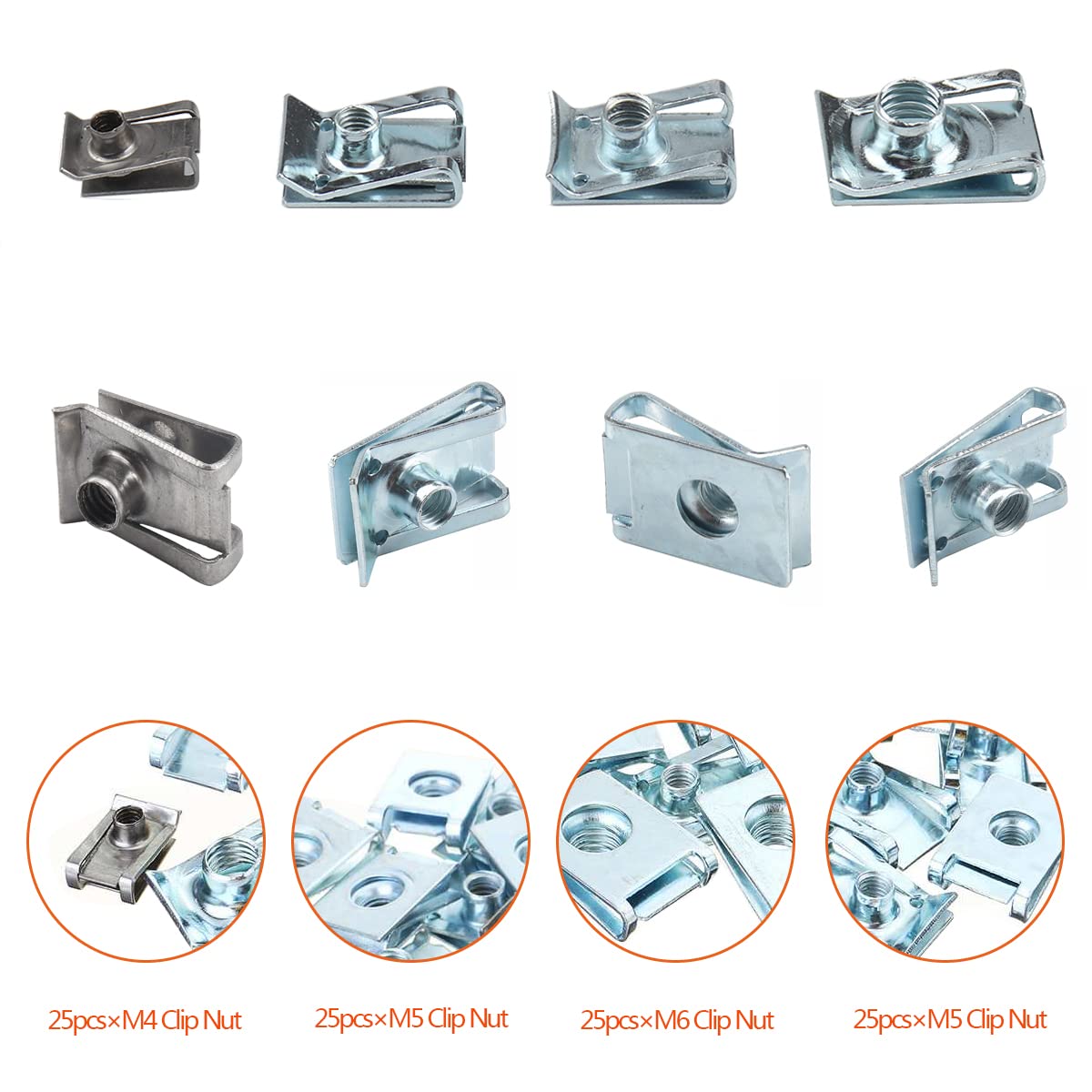 25pcs×M4 Clip Nut

25pcs×M5 Clip Nut

25pcs×M6 Clip Nut

25pcs×M5 Clip Nut