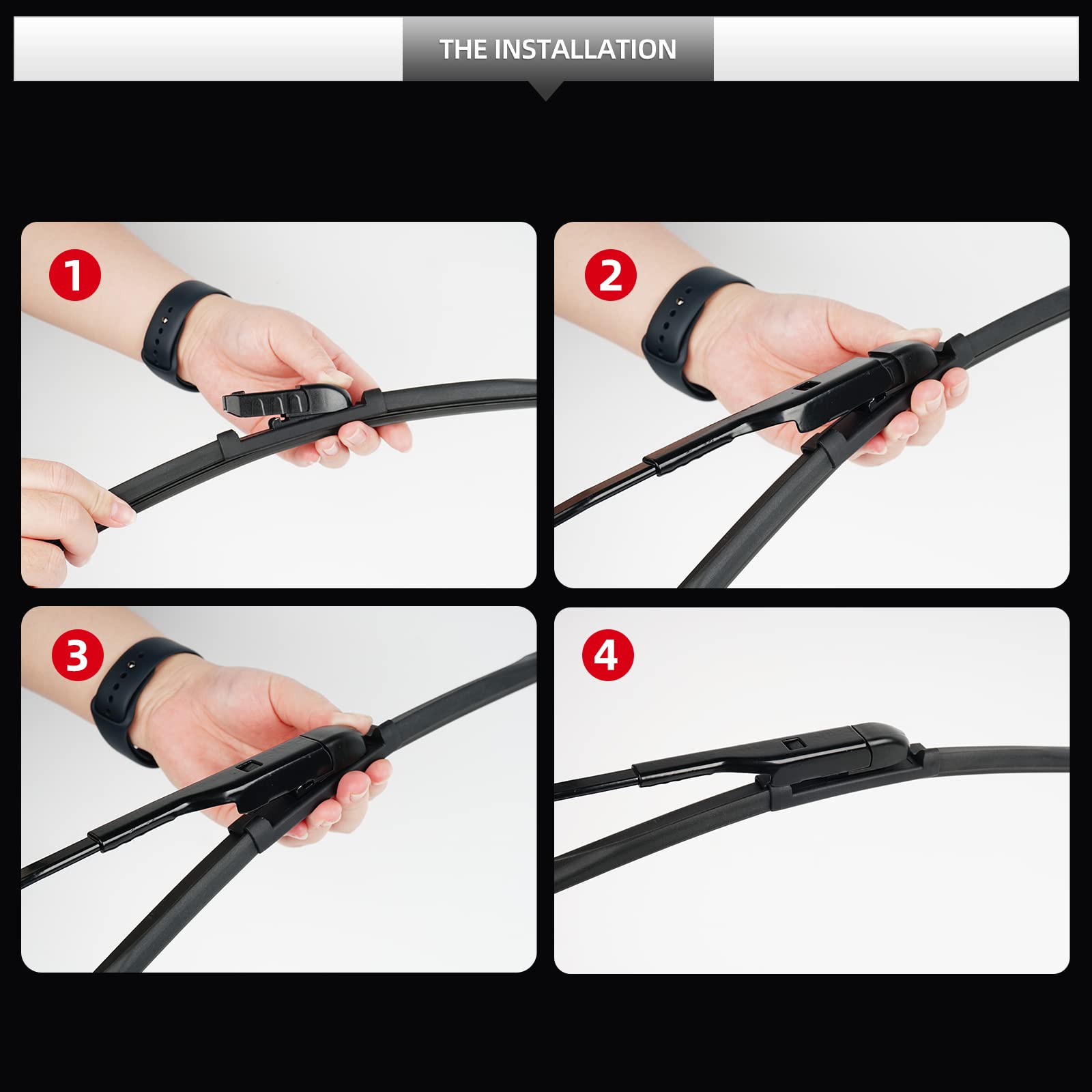 THE INSTALLATION

1

2

3

4