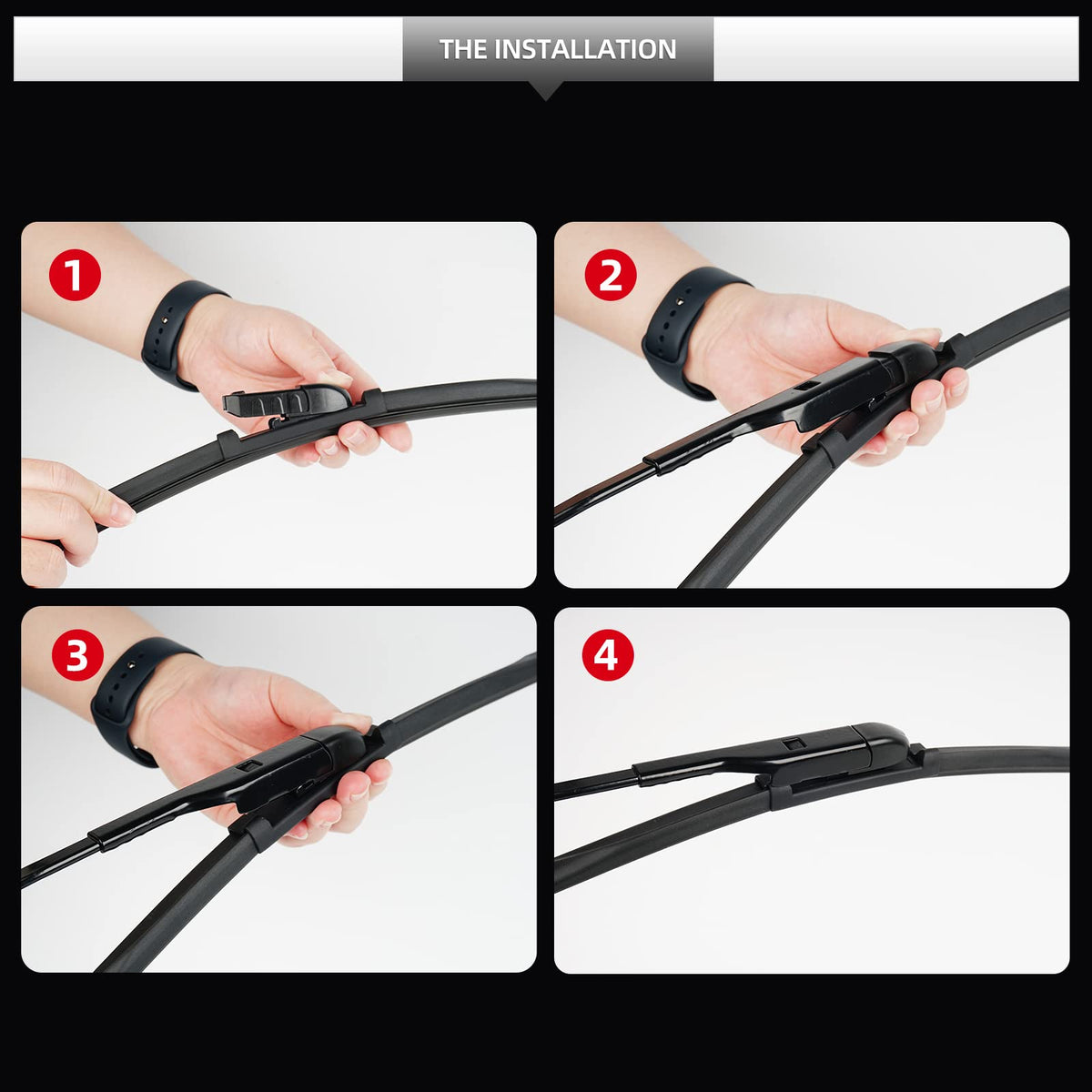 THE INSTALLATION

1

2

3

4