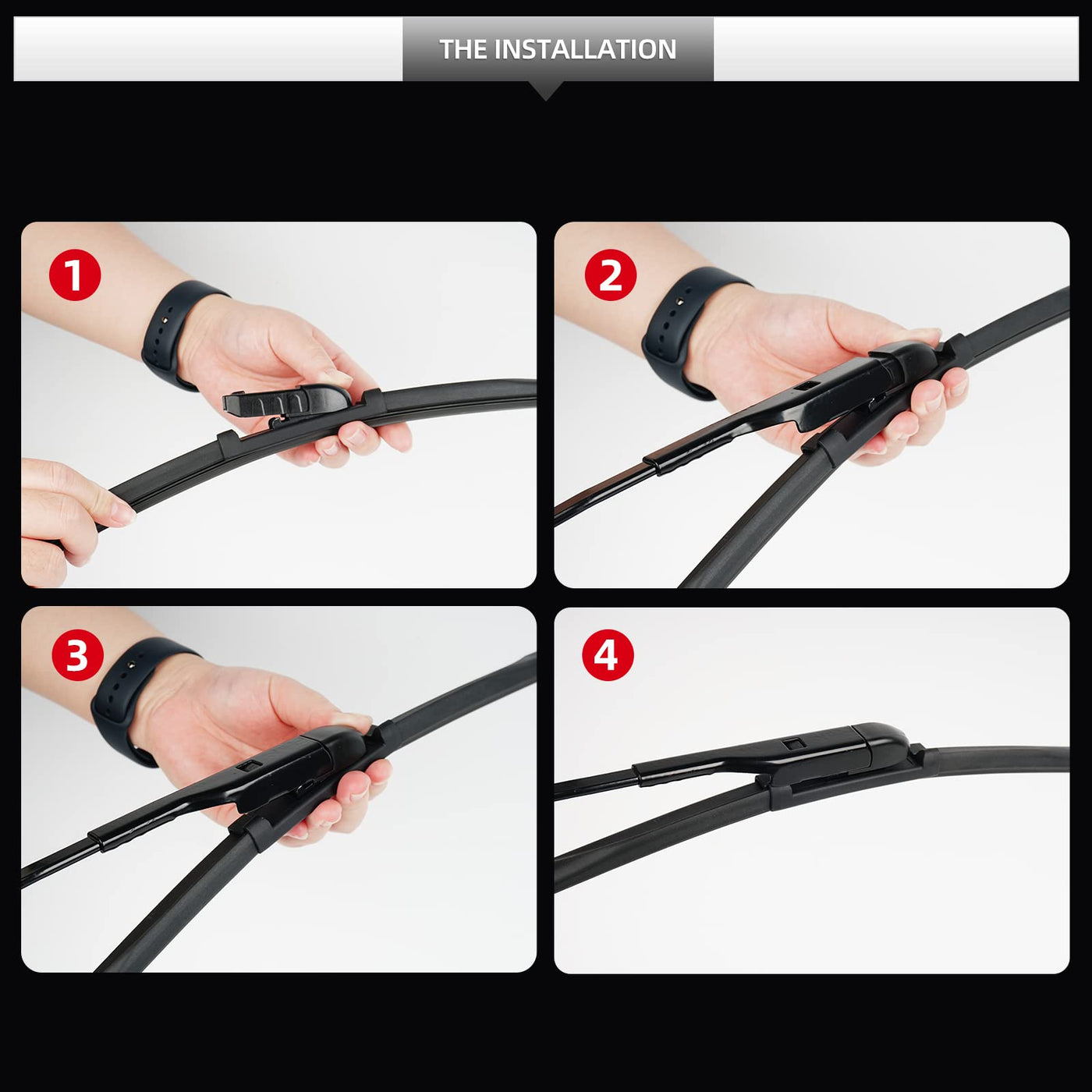 THE INSTALLATION

1

2

3

4