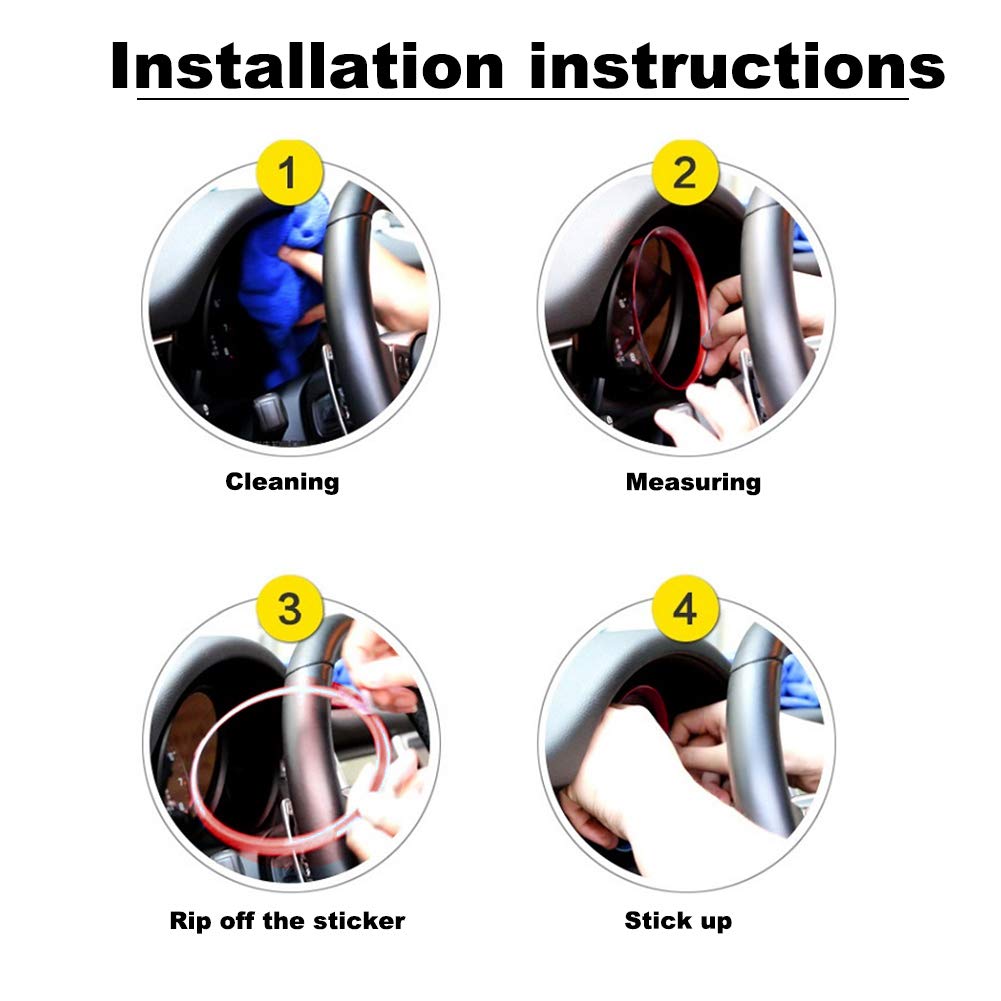 Installation instructions

1

Cleaning

2

Measuring

3

Rip off the sticker

4

Stick up