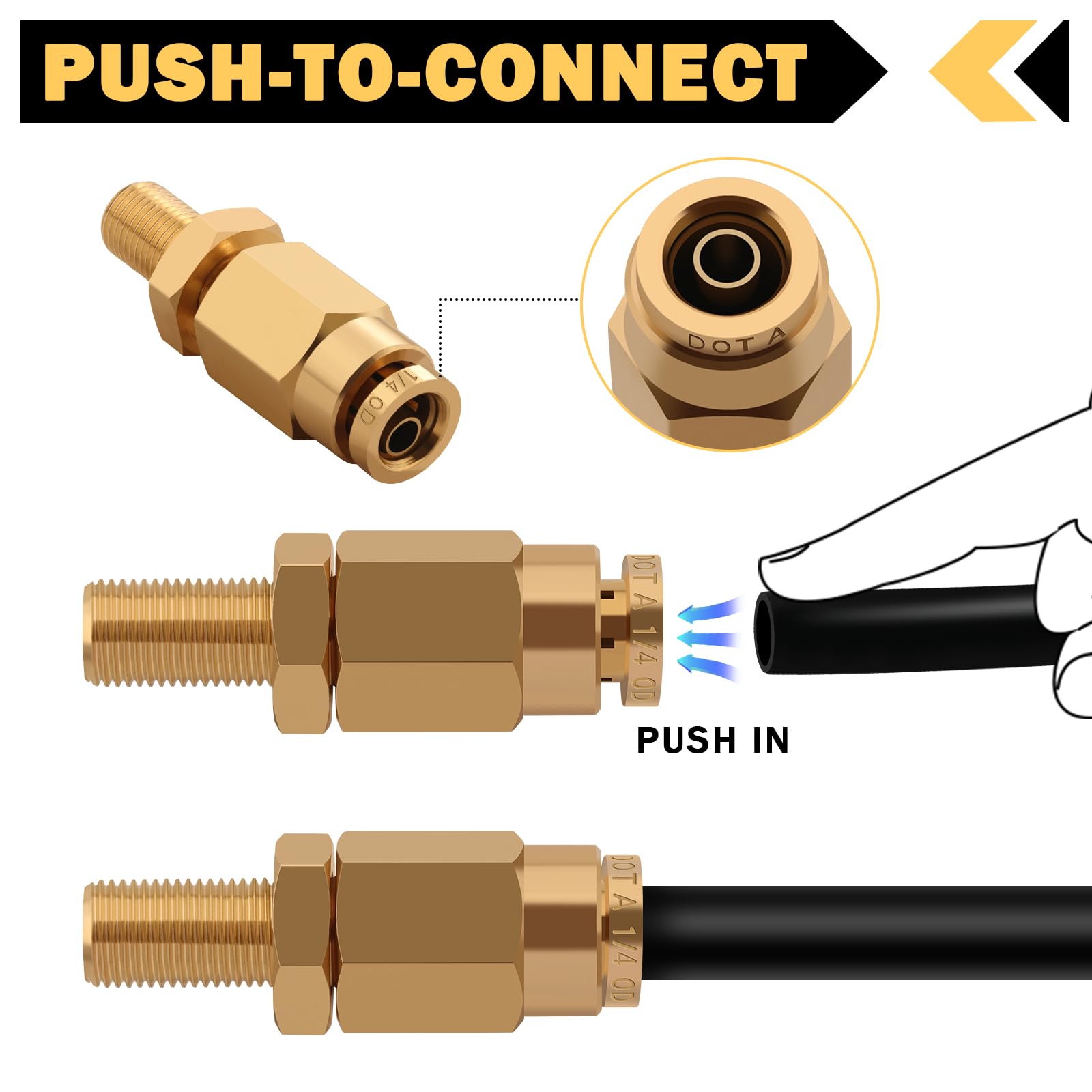 PUSH-TO-CONNECT

1/4 OD

DOT A

DOT A 1/4 OD

PUSH IN

DOT A 1/4 OD