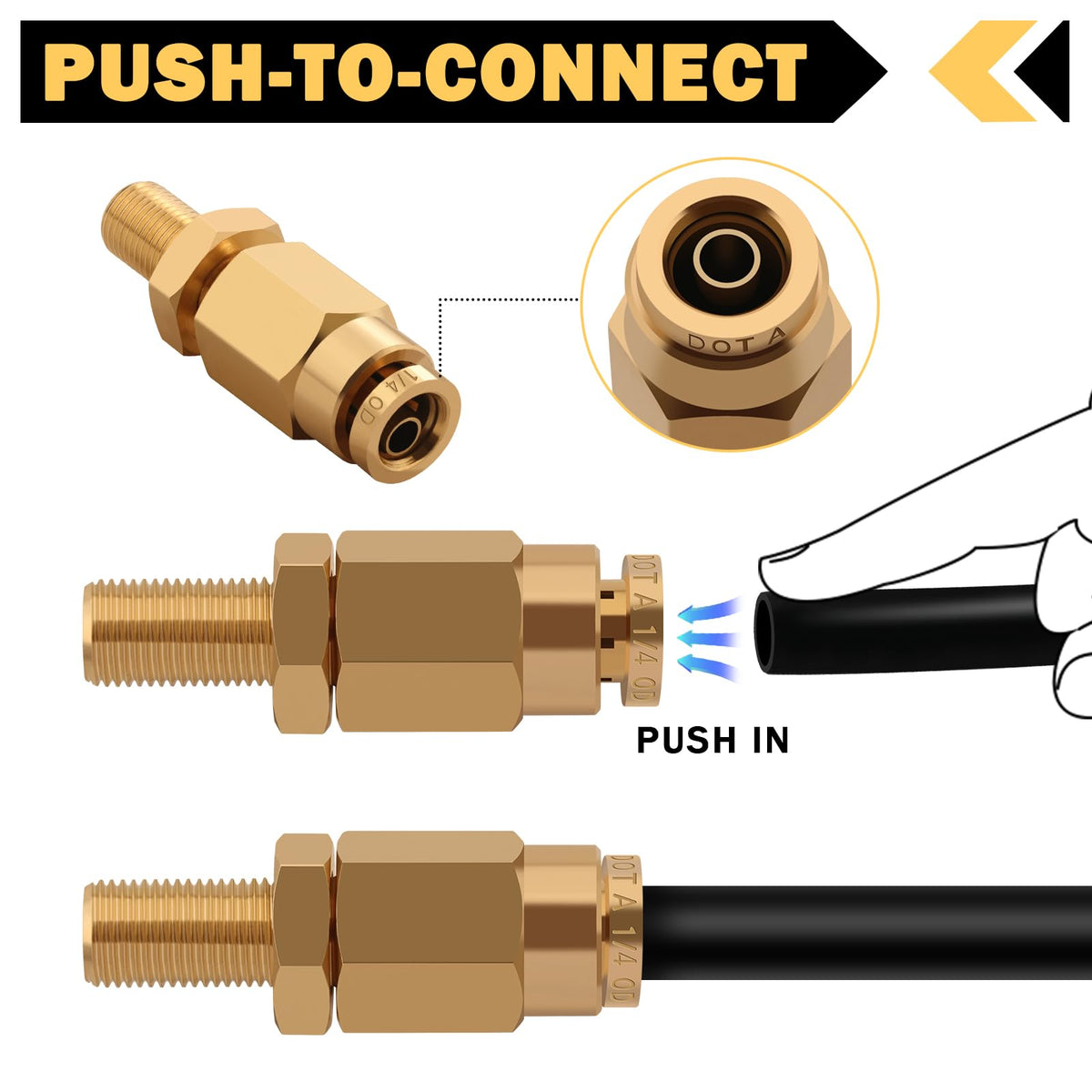 PUSH-TO-CONNECT

1/4 OD

DOT A

DOT A 1/4 OD

PUSH IN

DOT A 1/4 OD