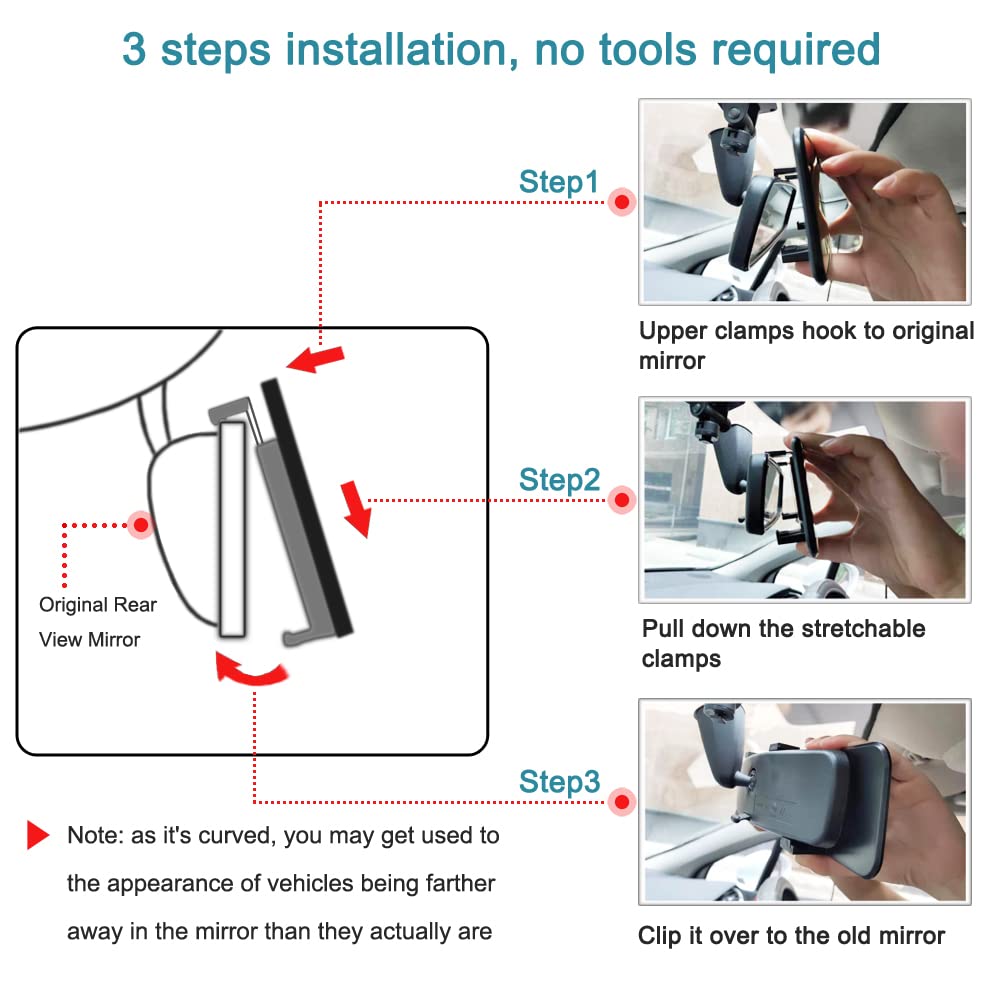 3 steps installation, no tools required

Step1

Upper clamps hook to original mirror

Step2

Pull down the stretchable clamps

Step3

Clip it over to the old mirror

Original Rear View Mirror

Note: as it's curved, you may get used to the appearance of vehicles being farther away in the mirror than they actually are