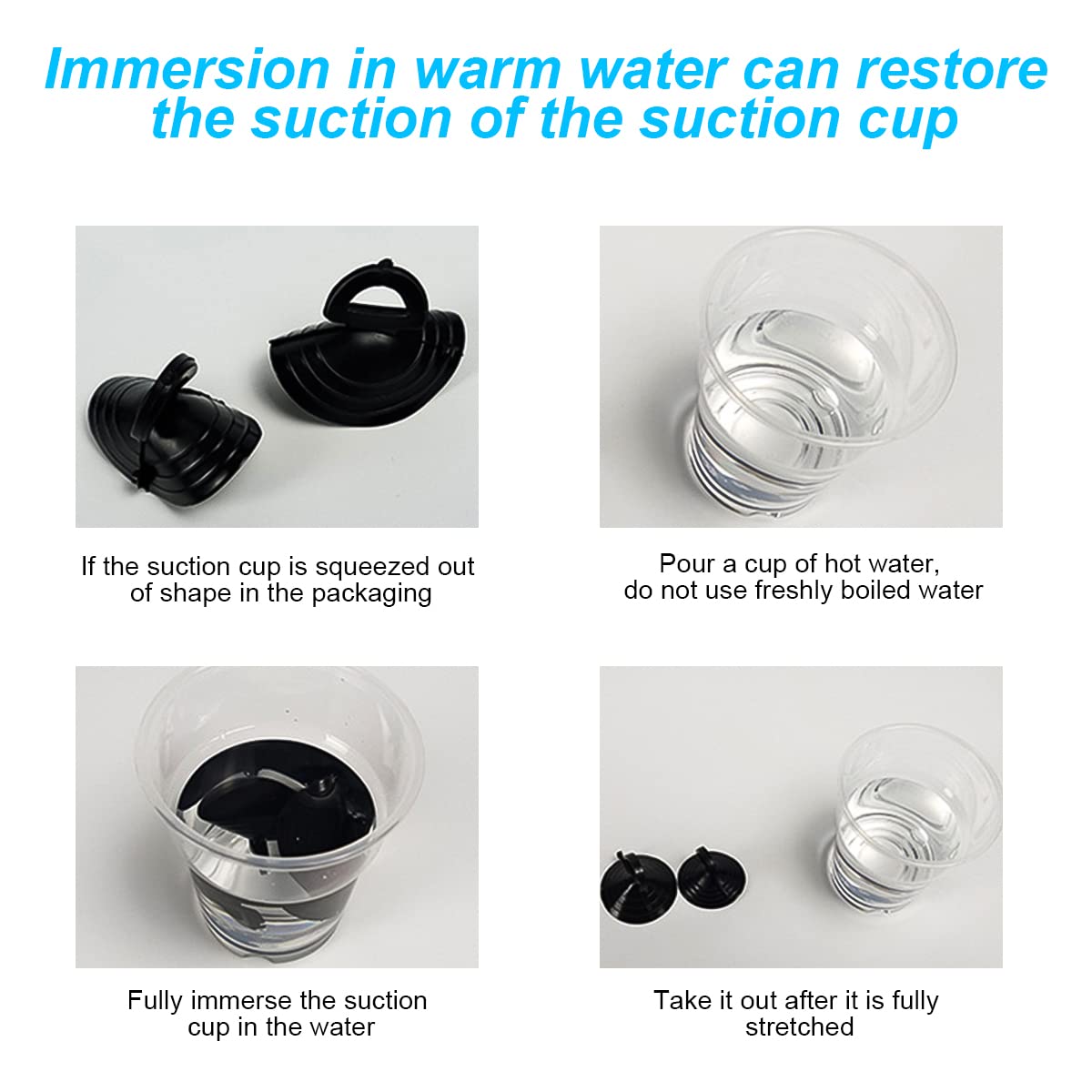 Immersion in warm water can restore the suction of the suction cup

If the suction cup is squeezed out of shape in the packaging

Pour a cup of hot water, do not use freshly boiled water

Fully immerse the suction cup in the water

Take it out after it is fully stretched