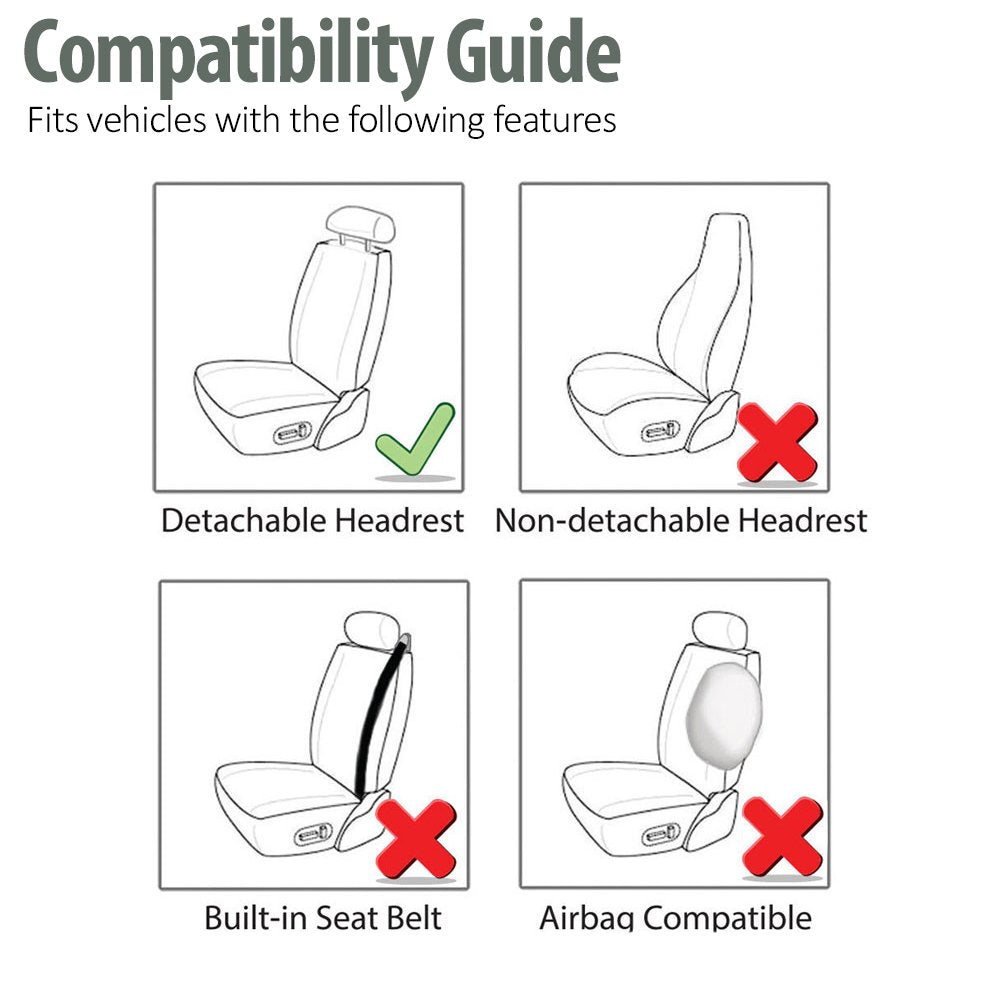 Compatibility Guide
Fits vehicles with the following features

Detachable Headrest

Non-detachable Headrest

Built-in Seat Belt

Airbag Compatible