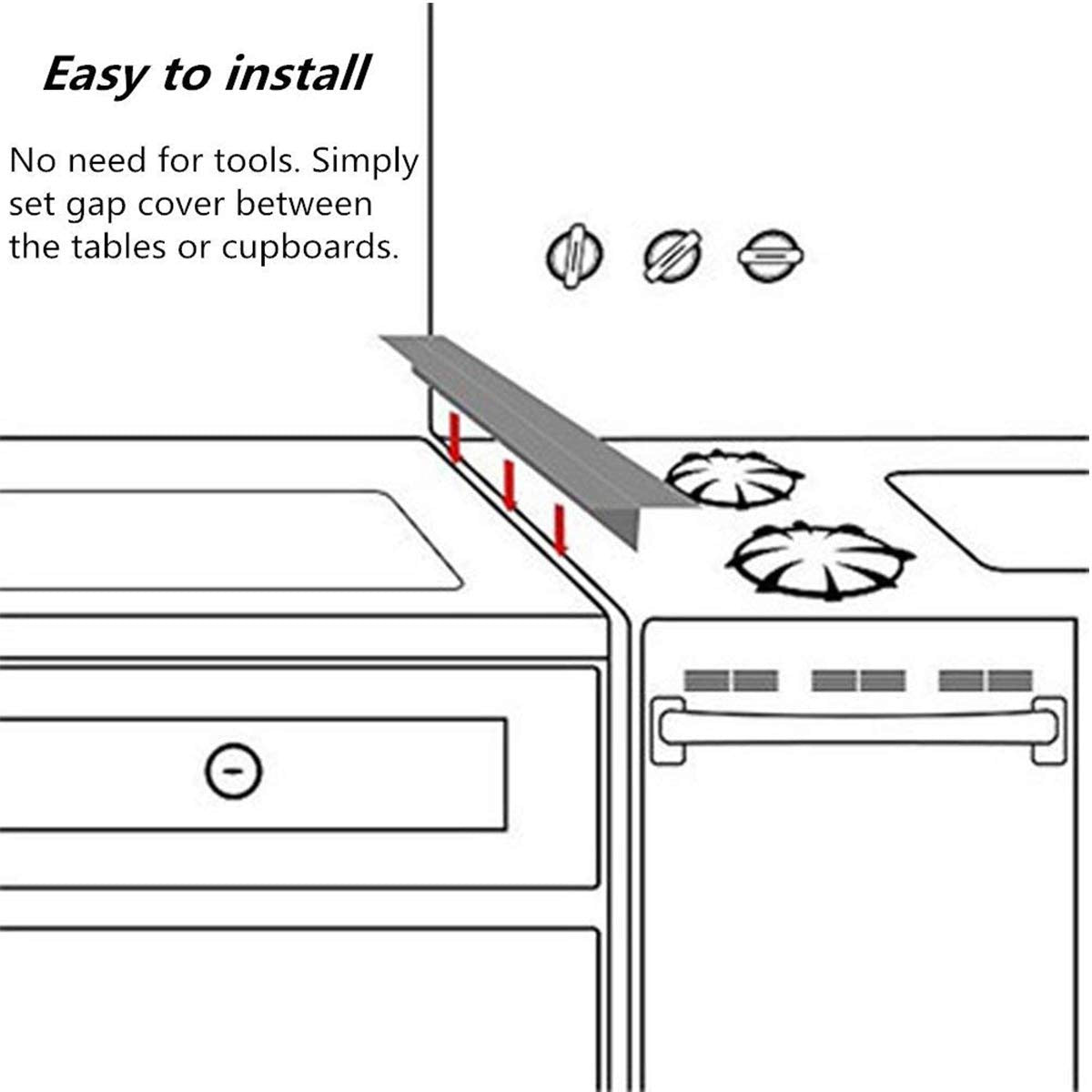 Easy to install

No need for tools. Simply set gap cover between the tables or cupboards.