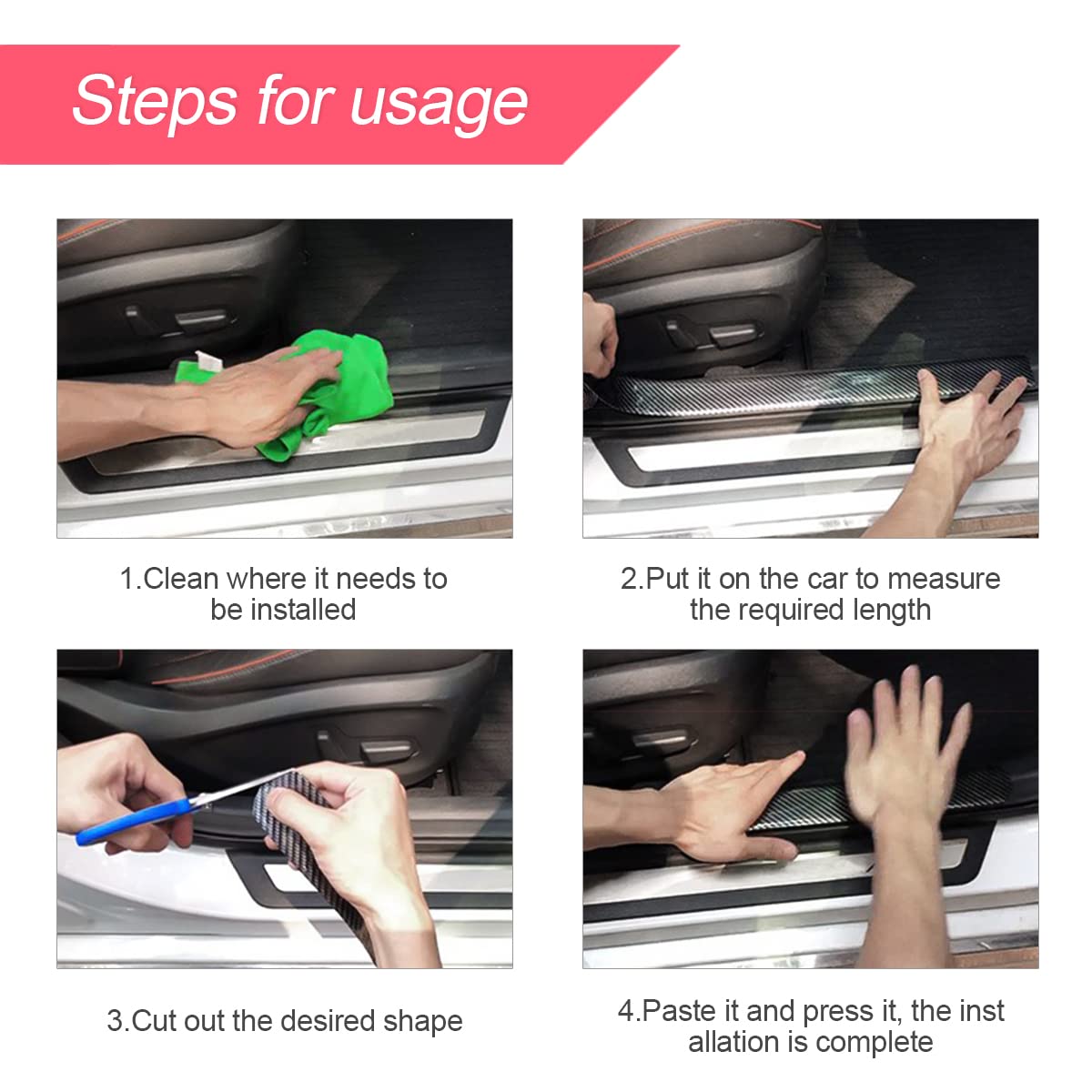 Steps for usage

1.Clean where it needs to be installed

2.Put it on the car to measure the required length

3.Cut out the desired shape

4.Paste it and press it, the inst allation is complete