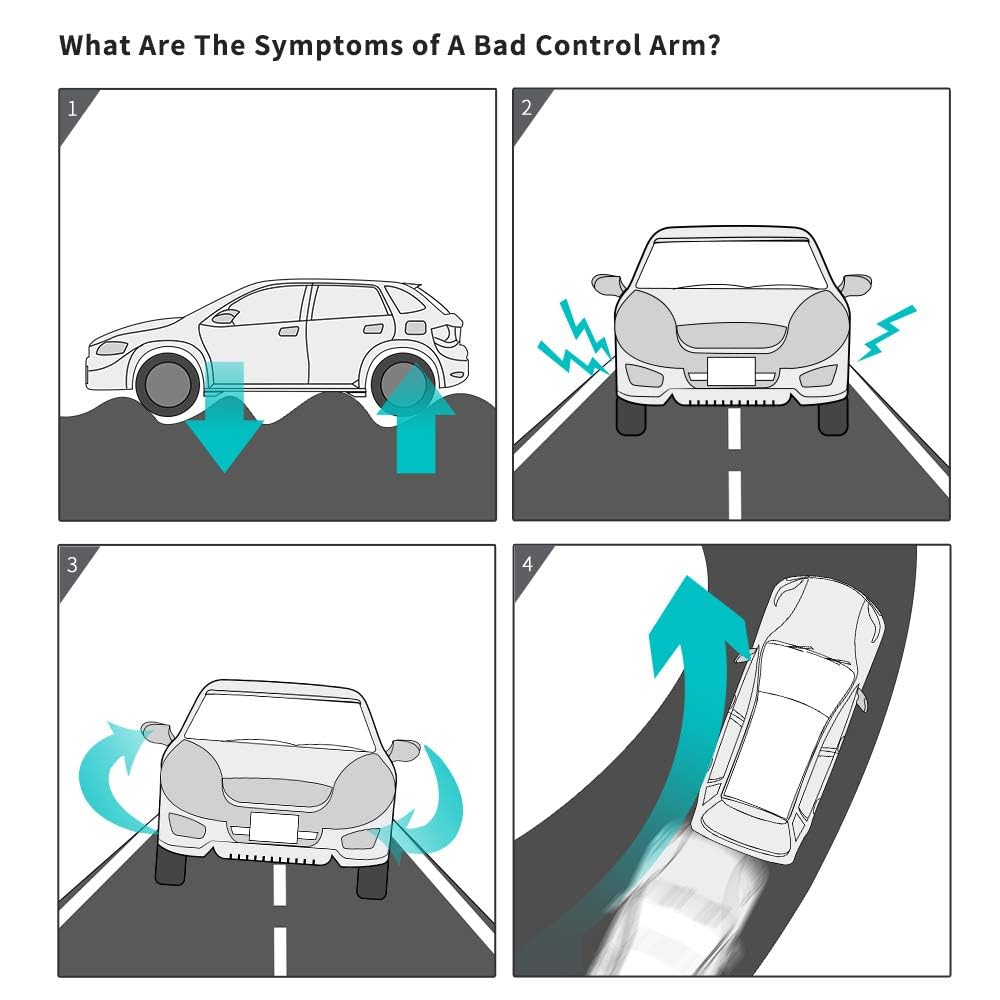 What Are The Symptoms of A Bad Control Arm?

1

2

3

4