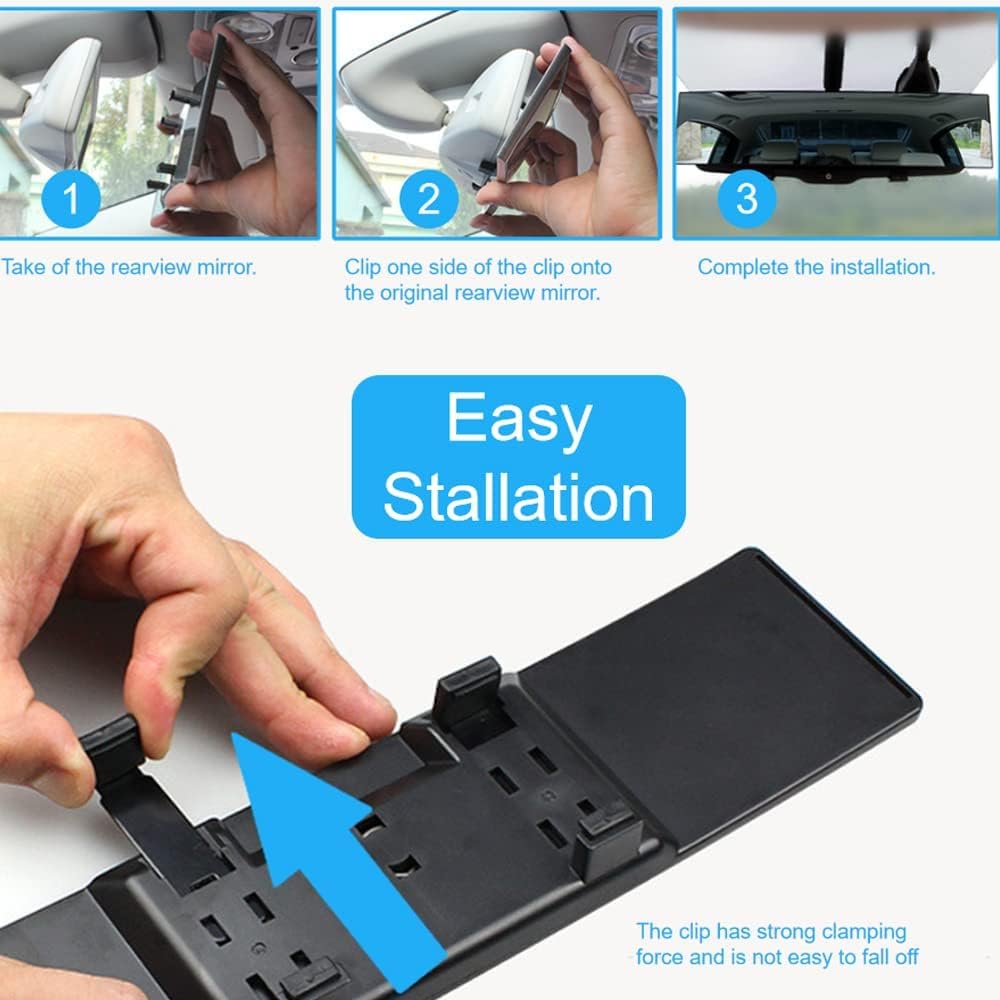 1

Take of the rearview mirror.

2

Clip one side of the clip onto the original rearview mirror.

3

Complete the installation.

Easy Stallation

The clip has strong clamping force and is not easy to fall off