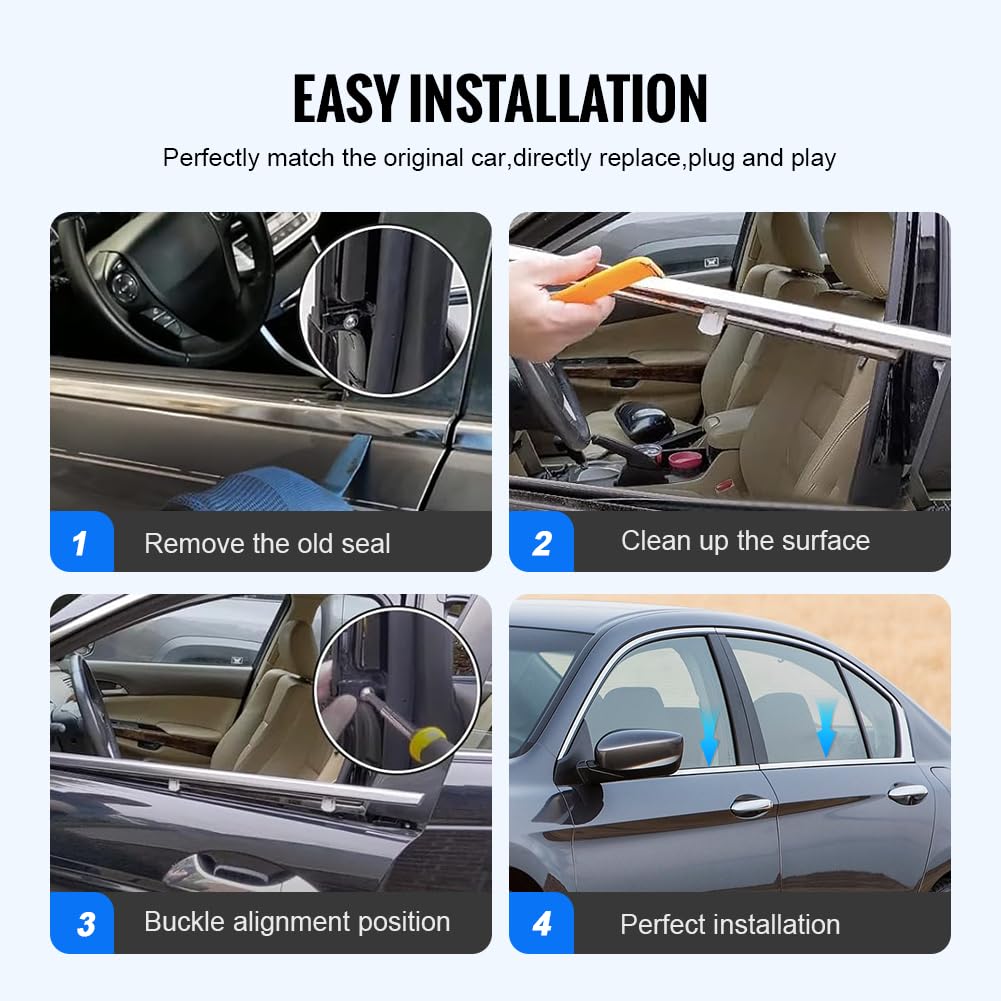 EASY INSTALLATION

Perfectly match the original car,directly replace,plug and play

1 Remove the old seal

2 Clean up the surface

3 Buckle alignment position

4 Perfect installation