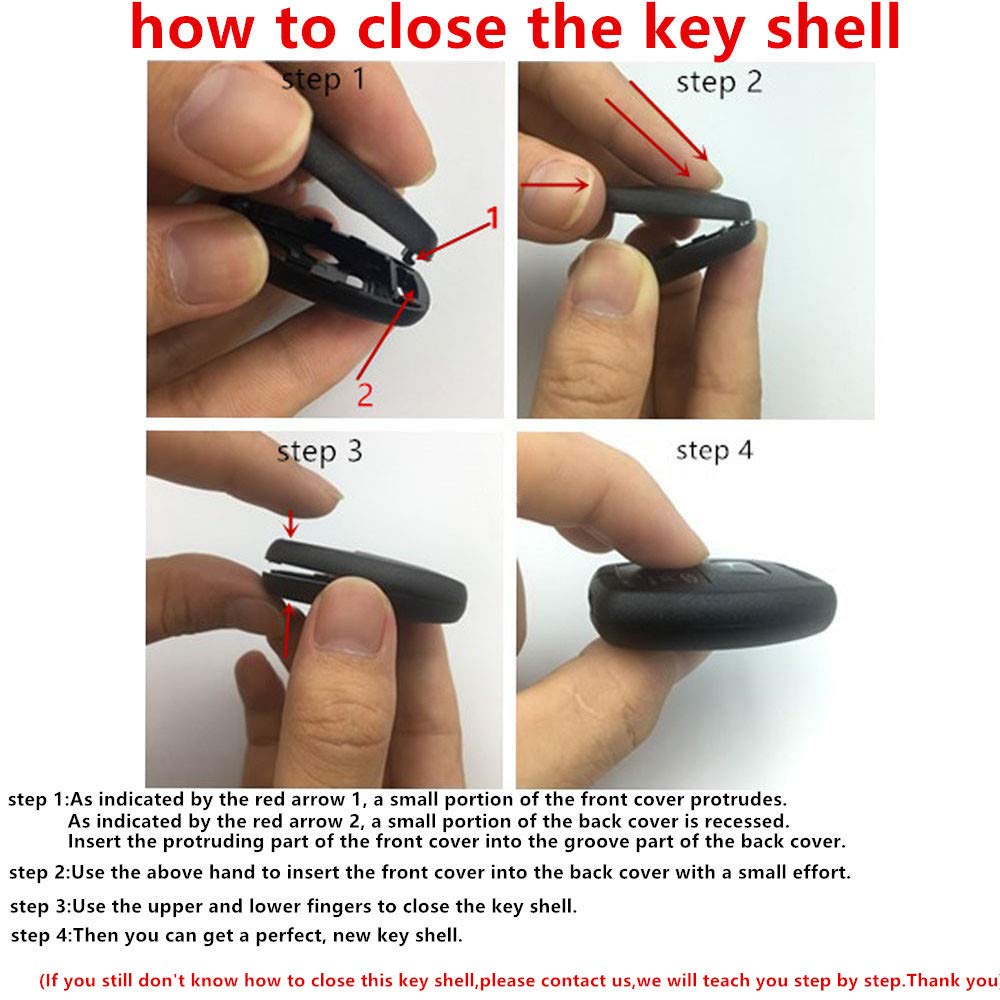 how to close the key shell

step 1

1

2

step 2

step 3

step 4

step 1:As indicated by the red arrow 1, a small portion of the front cover protrudes.
As indicated by the red arrow 2, a small portion of the back cover is recessed.
Insert the protruding part of the front cover into the groove part of the back cover.

step 2:Use the above hand to insert the front cover into the back cover with a small effort.

step 3:Use the upper and lower fingers to close the key shell.

step 4:Then you can get a perfect, new key shell.

(If you still don't know how to close this key shell,please contact us,we will teach you step by step.Thank you