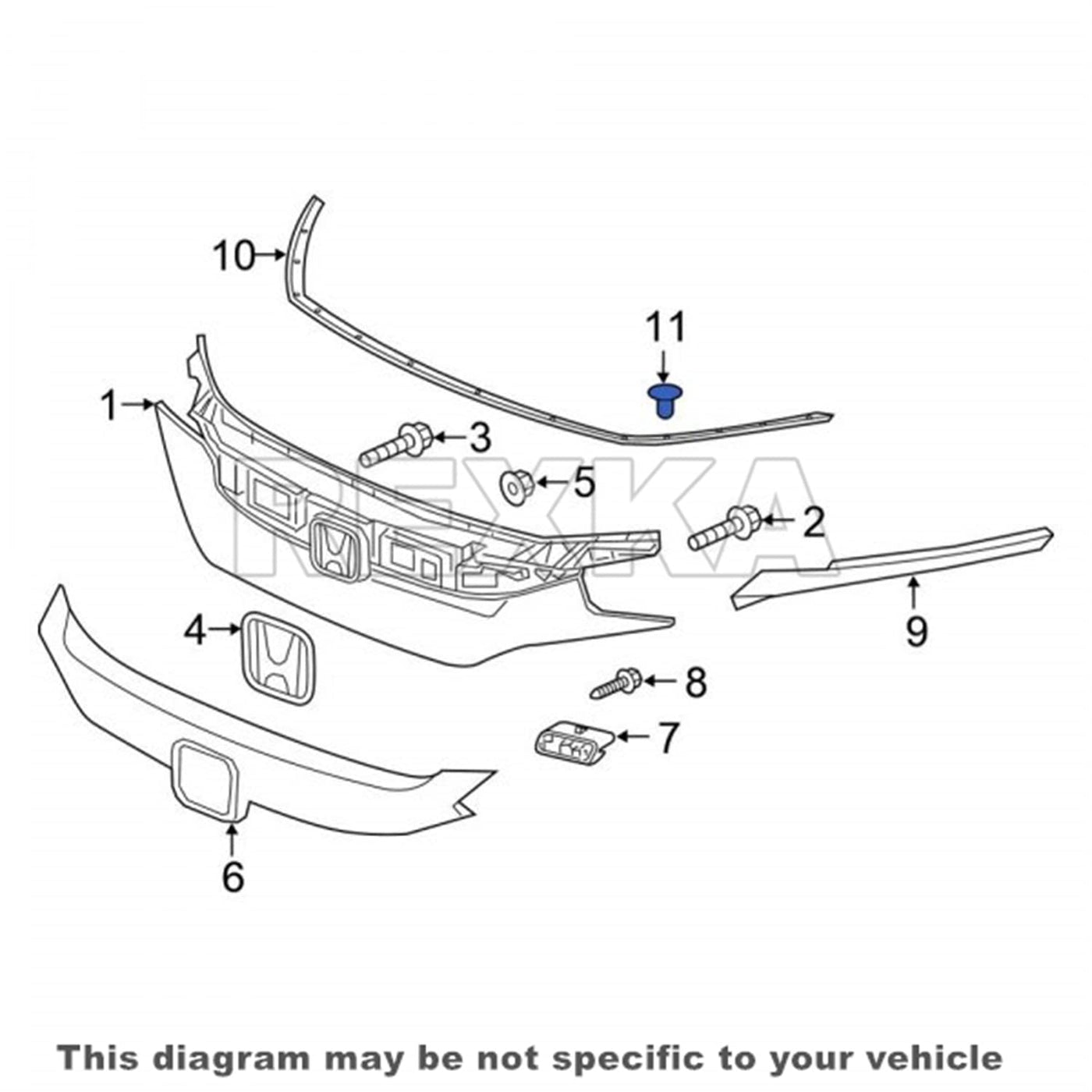 10

11

1

3

5

2

REXKA

9

4

8

7

6

This diagram may be not specific to your vehicle