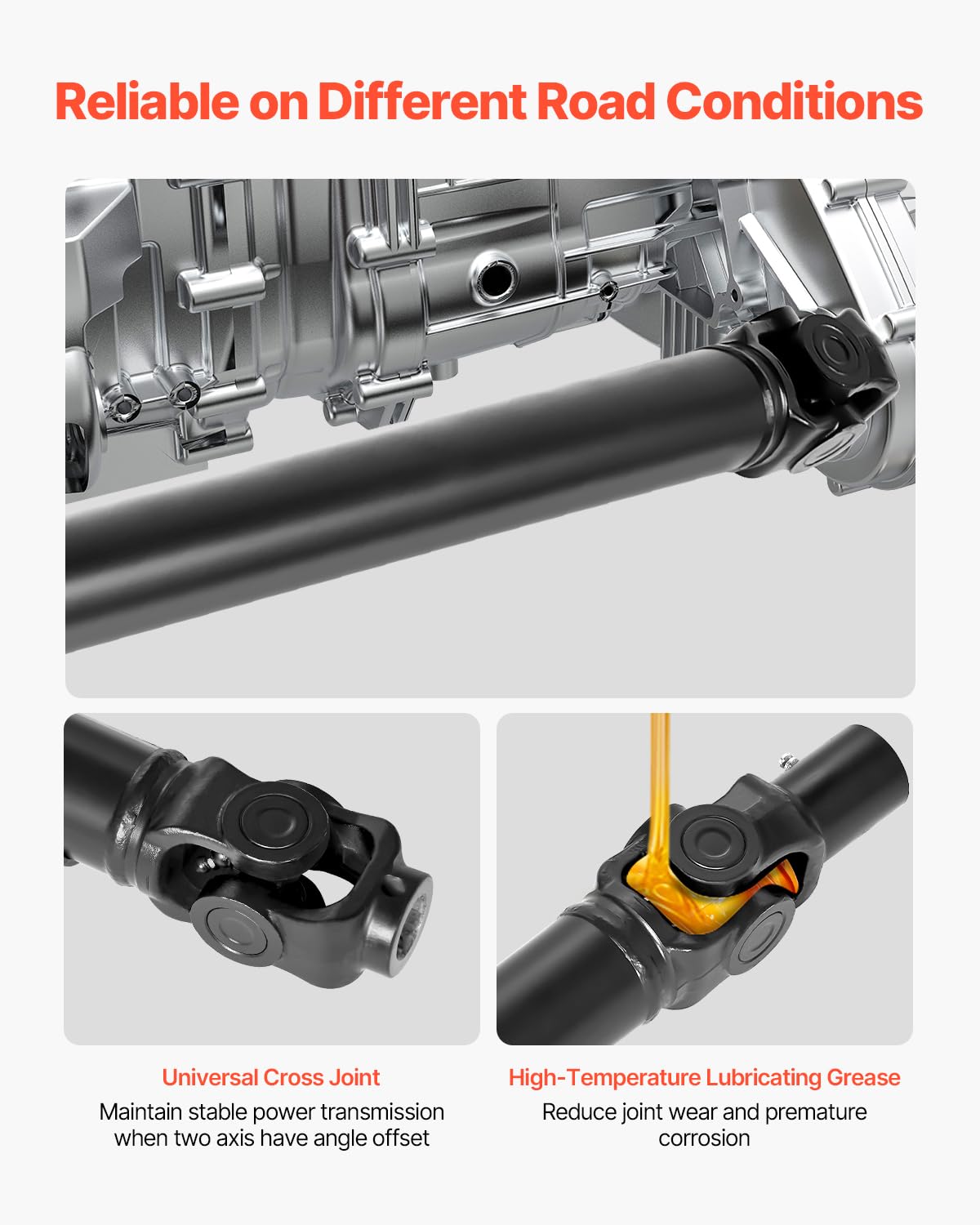 Reliable on Different Road Conditions

Universal Cross Joint
Maintain stable power transmission when two axis have angle offset

High-Temperature Lubricating Grease
Reduce joint wear and premature corrosion