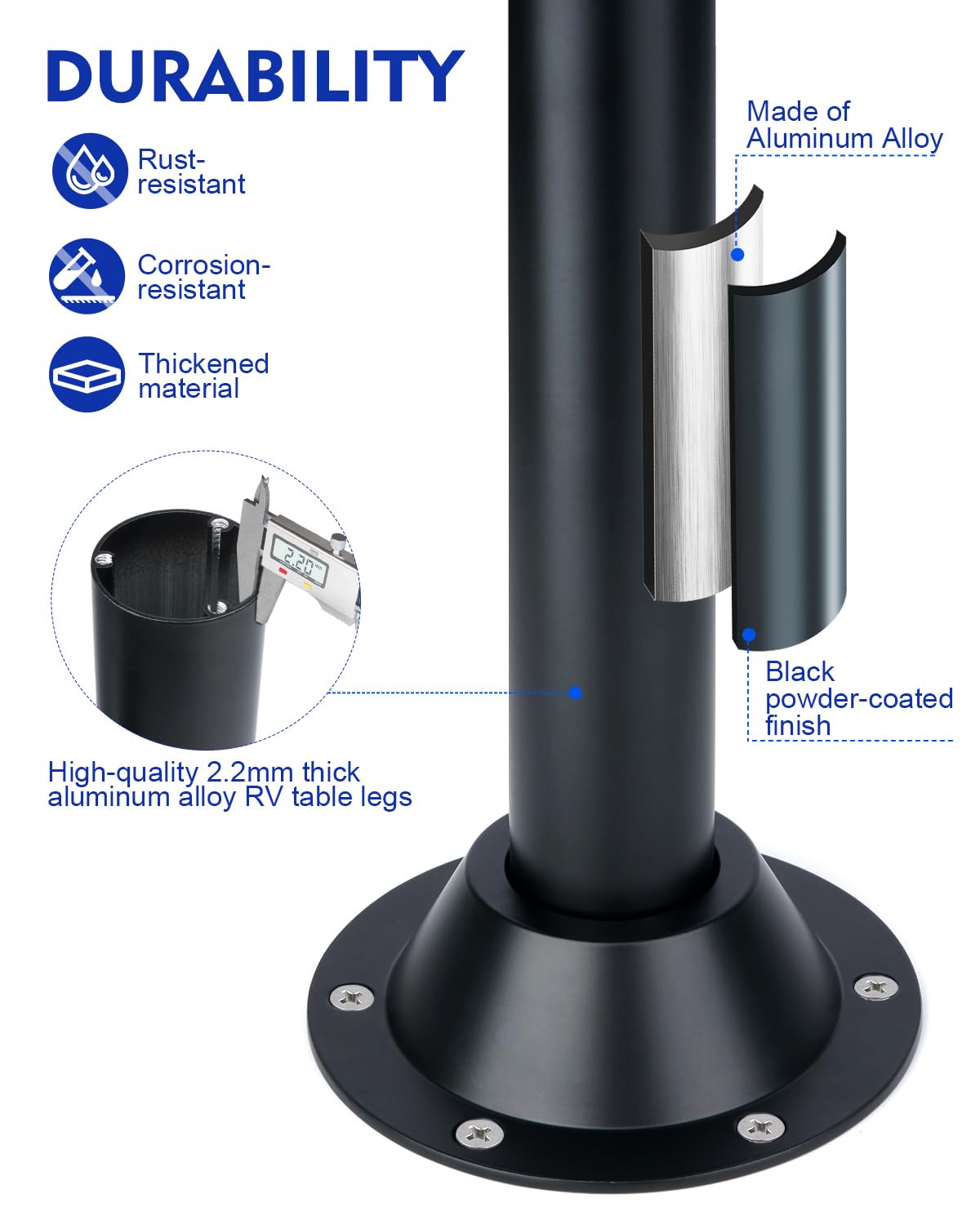 DURABILITY

Rust-resistant

Corrosion-resistant

Thickened material

Made of Aluminum Alloy

2.20 mm

Black powder-coated finish

High-quality 2.2mm thick aluminum alloy RV table legs