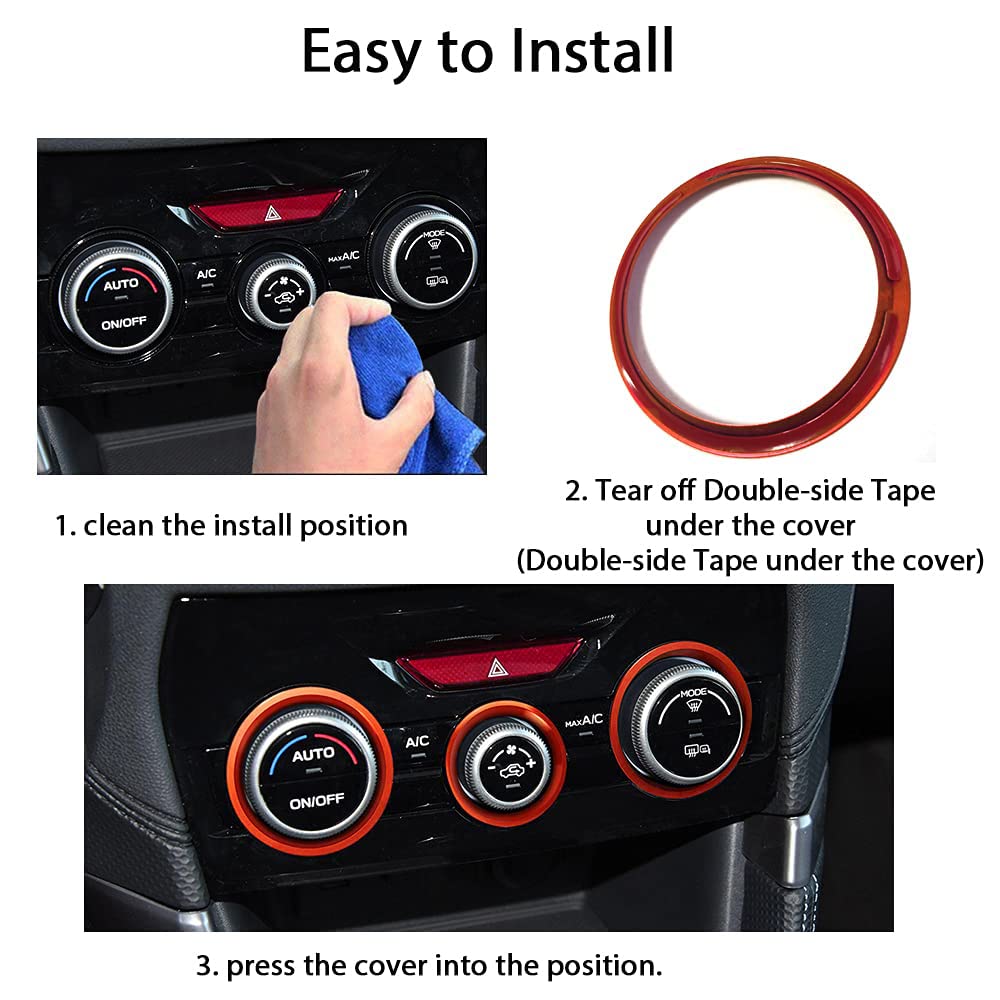 Easy to Install

AUTO
ON/OFF
A/C
MAX A/C
MODE

1. clean the install position

2. Tear off Double-side Tape under the cover
(Double-side Tape under the cover)

AUTO
ON/OFF
A/C
MAX A/C
MODE

3. press the cover into the position.