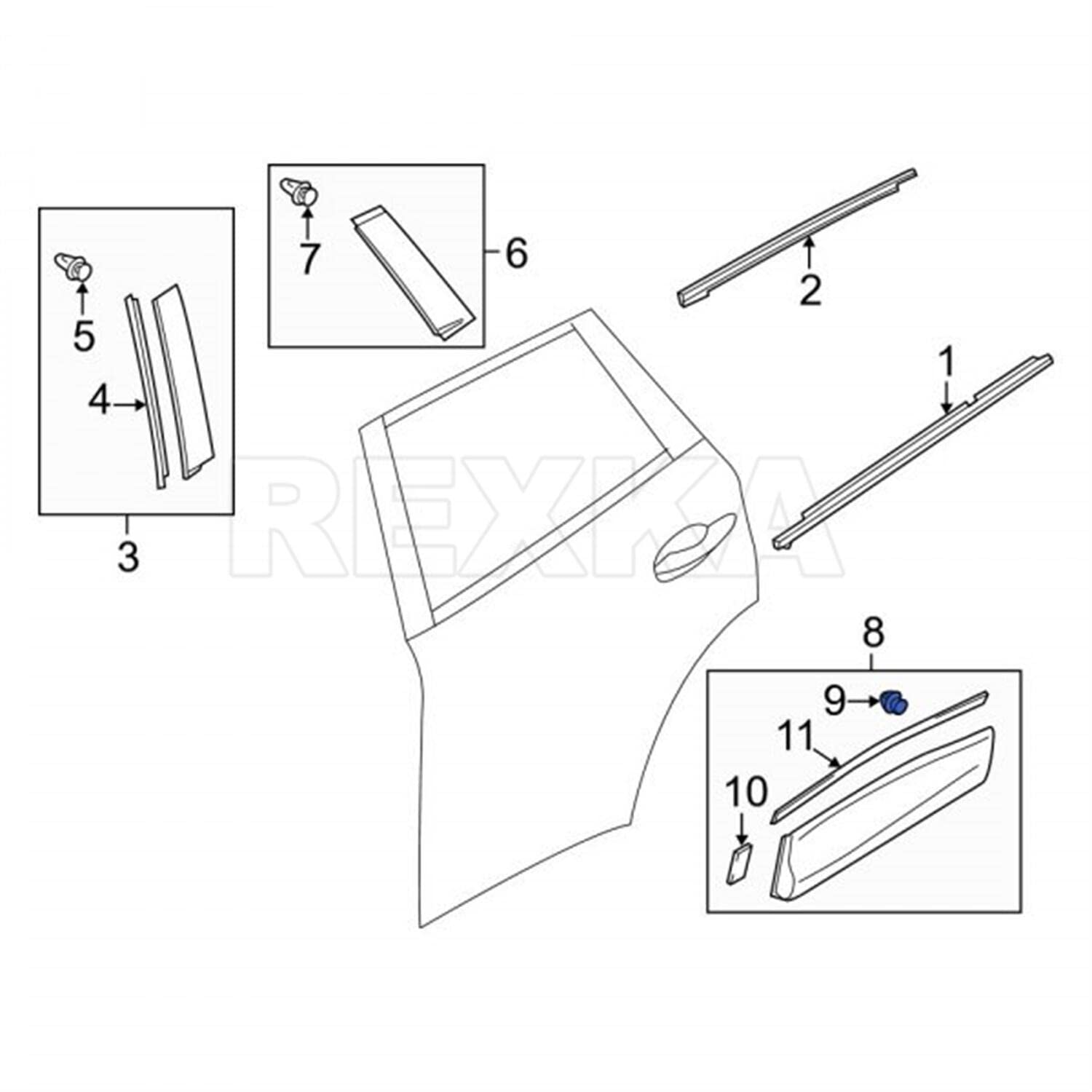 7
6
5
4
3
2
1
REXKA
8
9
11
10