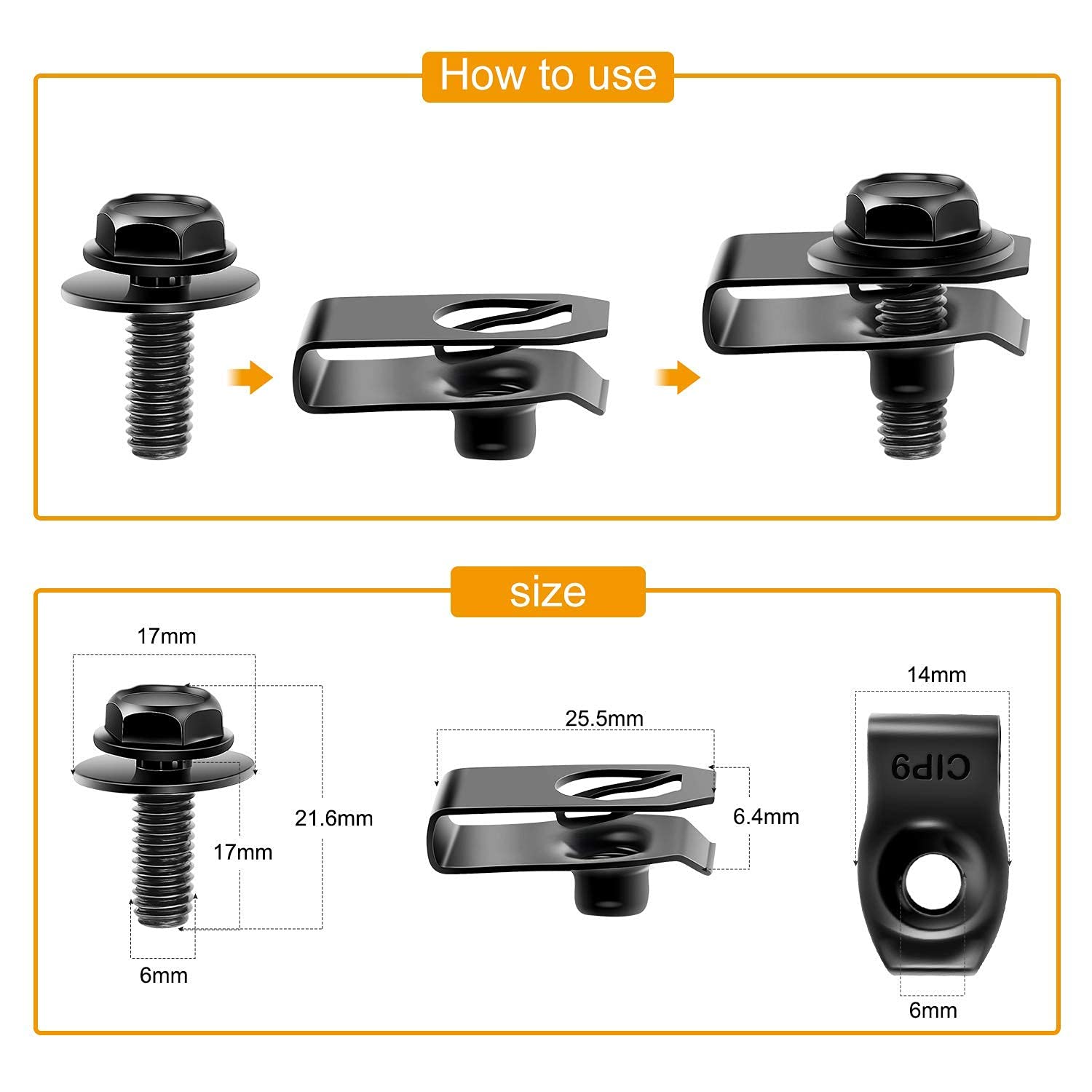 How to use

size

17mm

21.6mm

17mm

6mm

25.5mm

6.4mm

14mm

CIP9

6mm