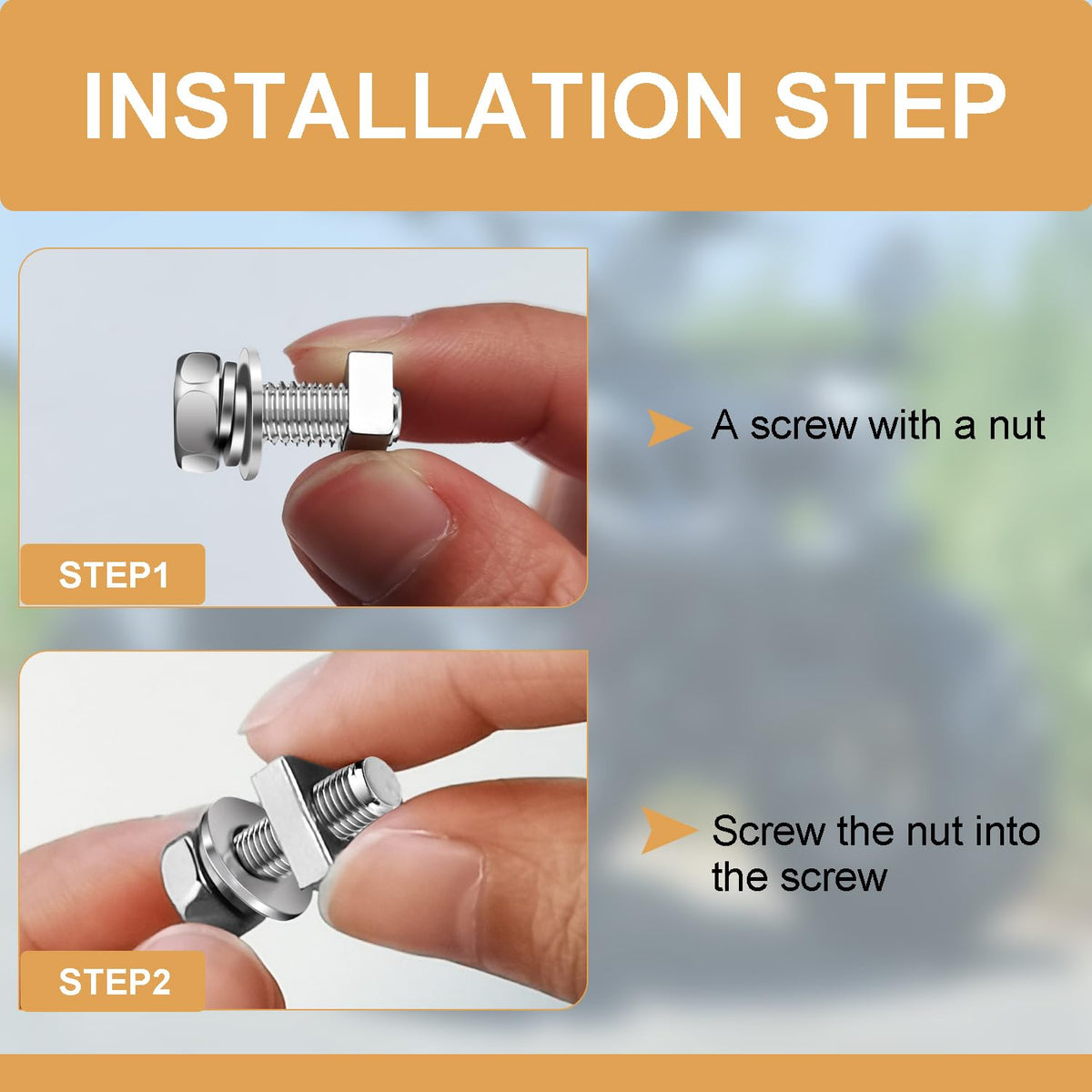 INSTALLATION STEP

STEP1

A screw with a nut

STEP2

Screw the nut into the screw