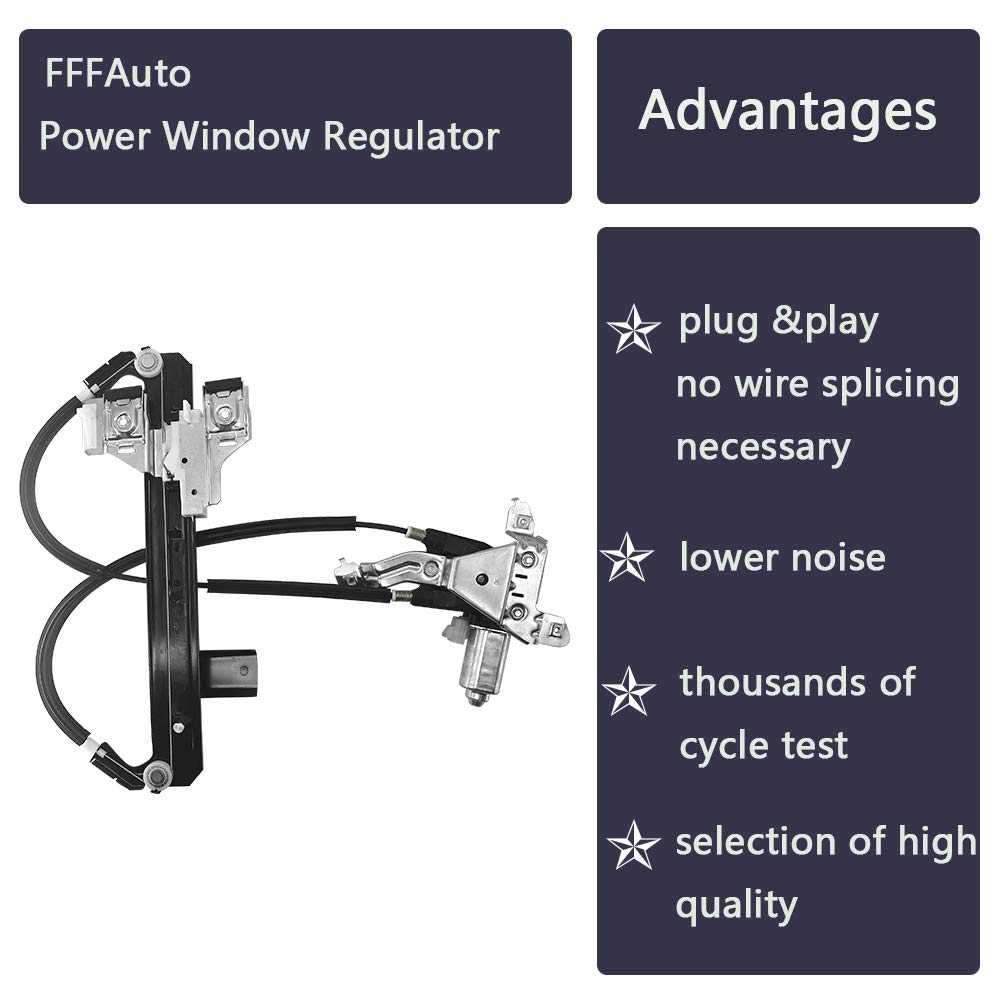 FFFAuto
Power Window Regulator

Advantages

plug &play no wire splicing necessary

lower noise

thousands of cycle test

selection of high quality