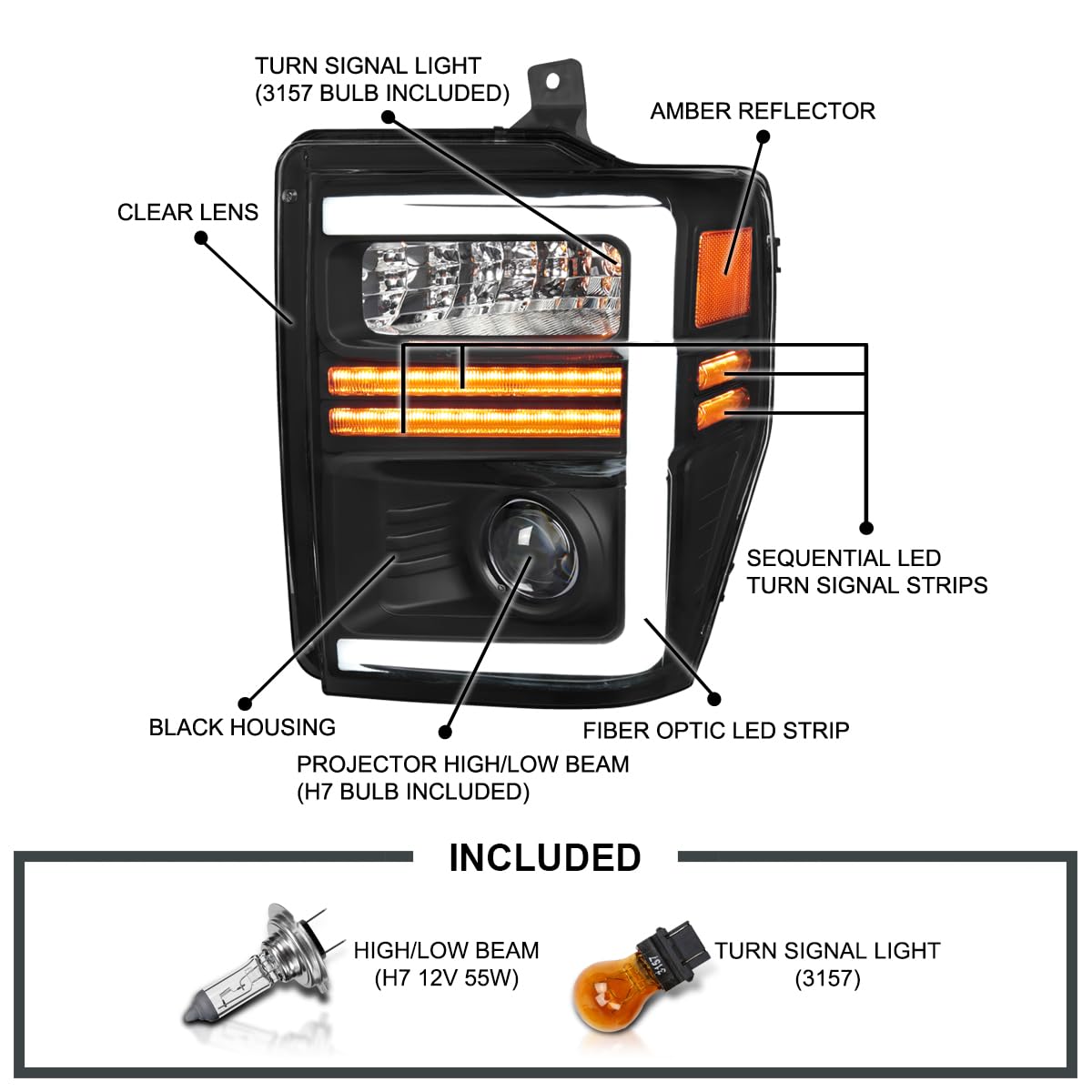 TURN SIGNAL LIGHT
(3157 BULB INCLUDED)

AMBER REFLECTOR

CLEAR LENS

SEQUENTIAL LED
TURN SIGNAL STRIPS

BLACK HOUSING

FIBER OPTIC LED STRIP

PROJECTOR HIGH/LOW BEAM
(H7 BULB INCLUDED)

INCLUDED

HIGH/LOW BEAM
(H7 12V 55W)

3157

TURN SIGNAL LIGHT
(3157)