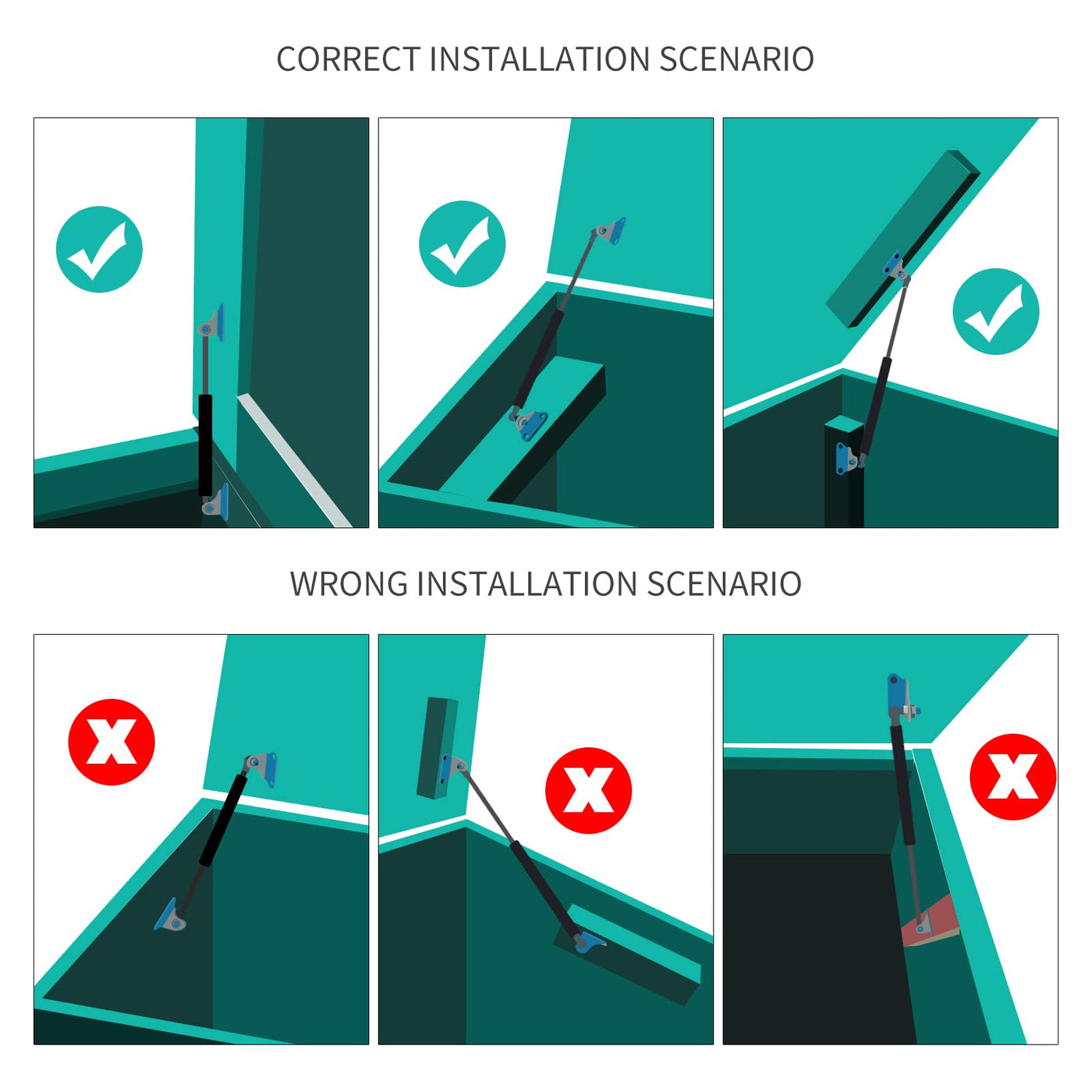 CORRECT INSTALLATION SCENARIO

WRONG INSTALLATION SCENARIO