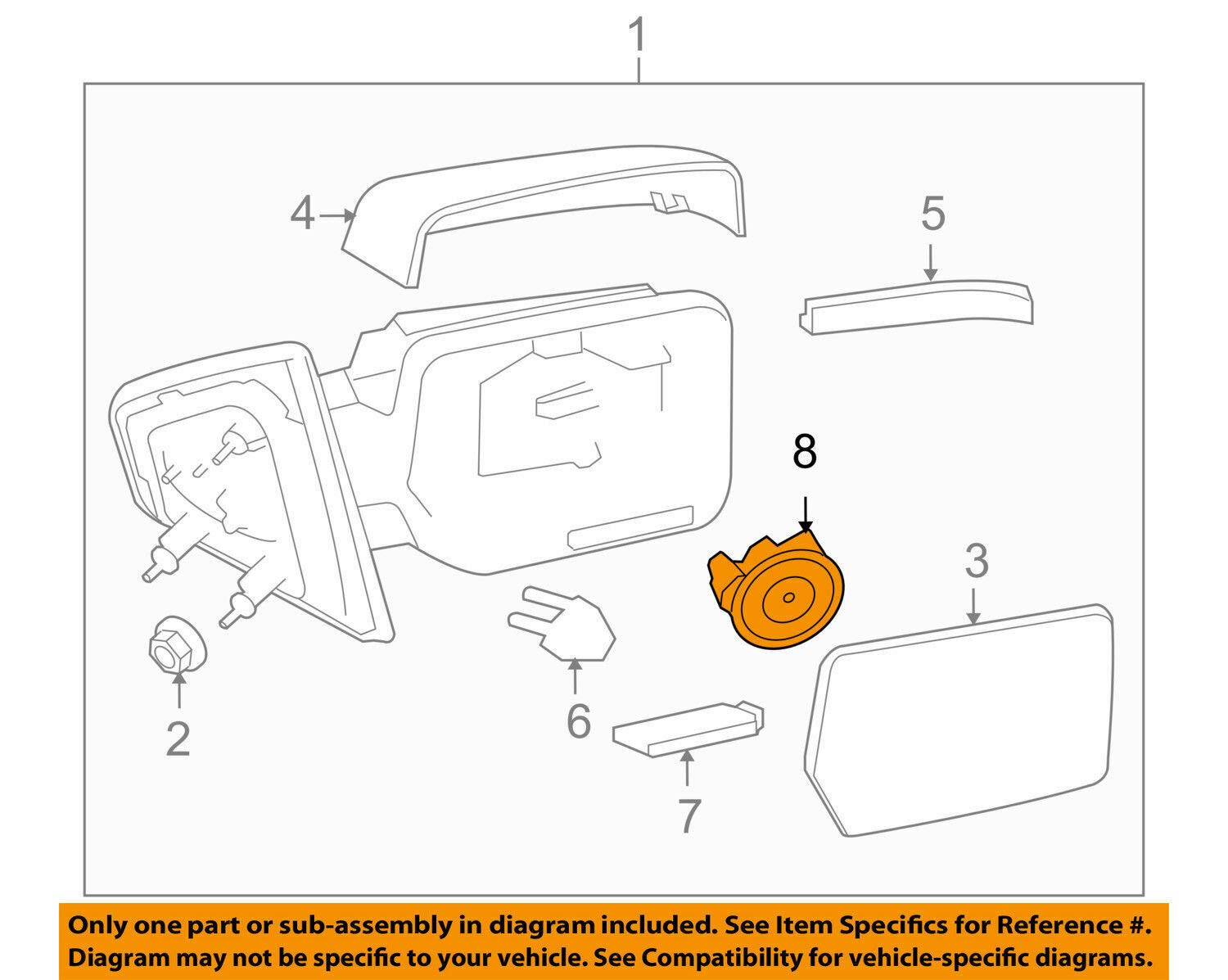 1

4

5

8

3

2

6

7

Only one part or sub-assembly in diagram included. See Item Specifics for Reference #.
Diagram may not be specific to your vehicle. See Compatibility for vehicle-specific diagrams.