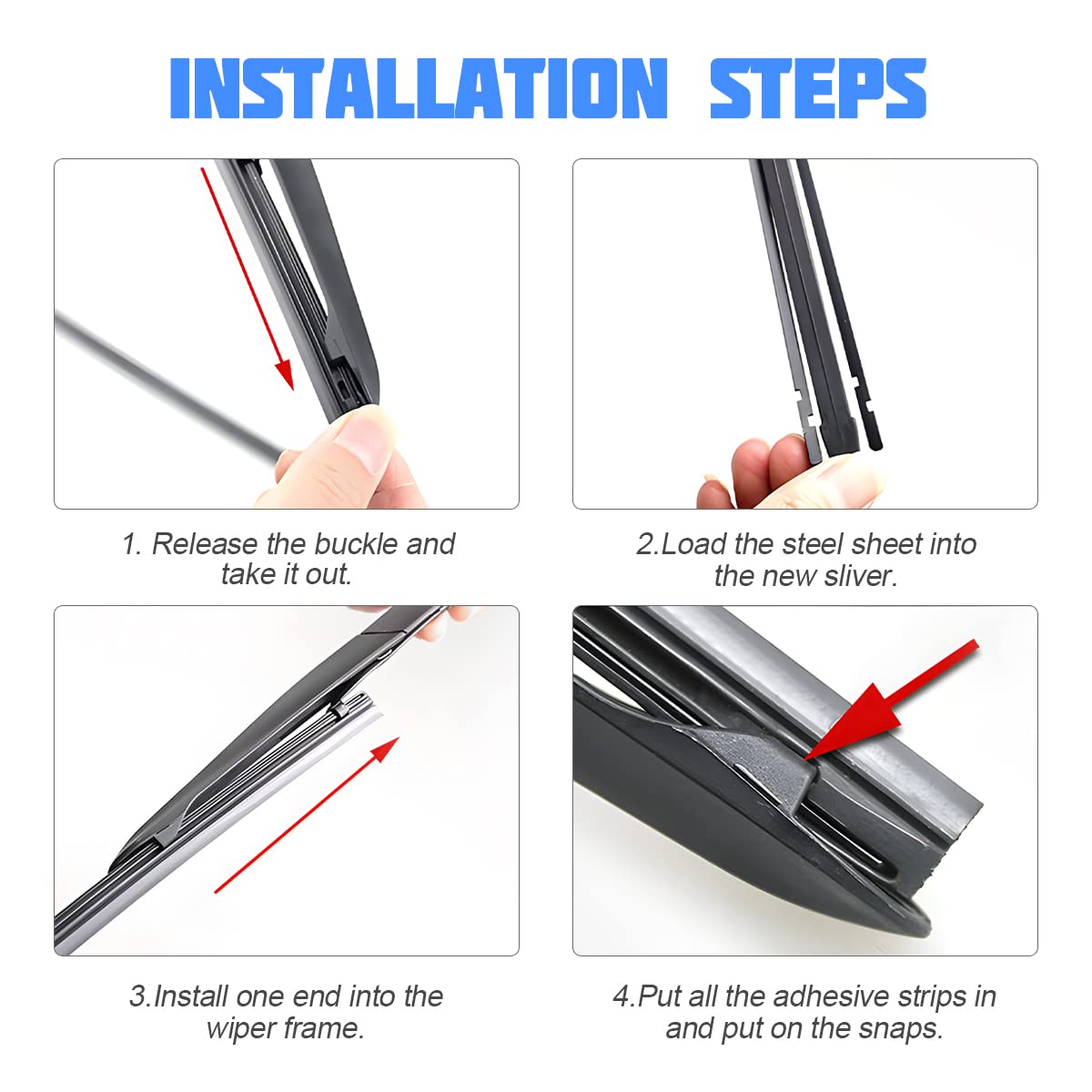 INSTALLATION STEPS

1. Release the buckle and take it out.

2.Load the steel sheet into the new sliver.

3.Install one end into the wiper frame.

4.Put all the adhesive strips in and put on the snaps.