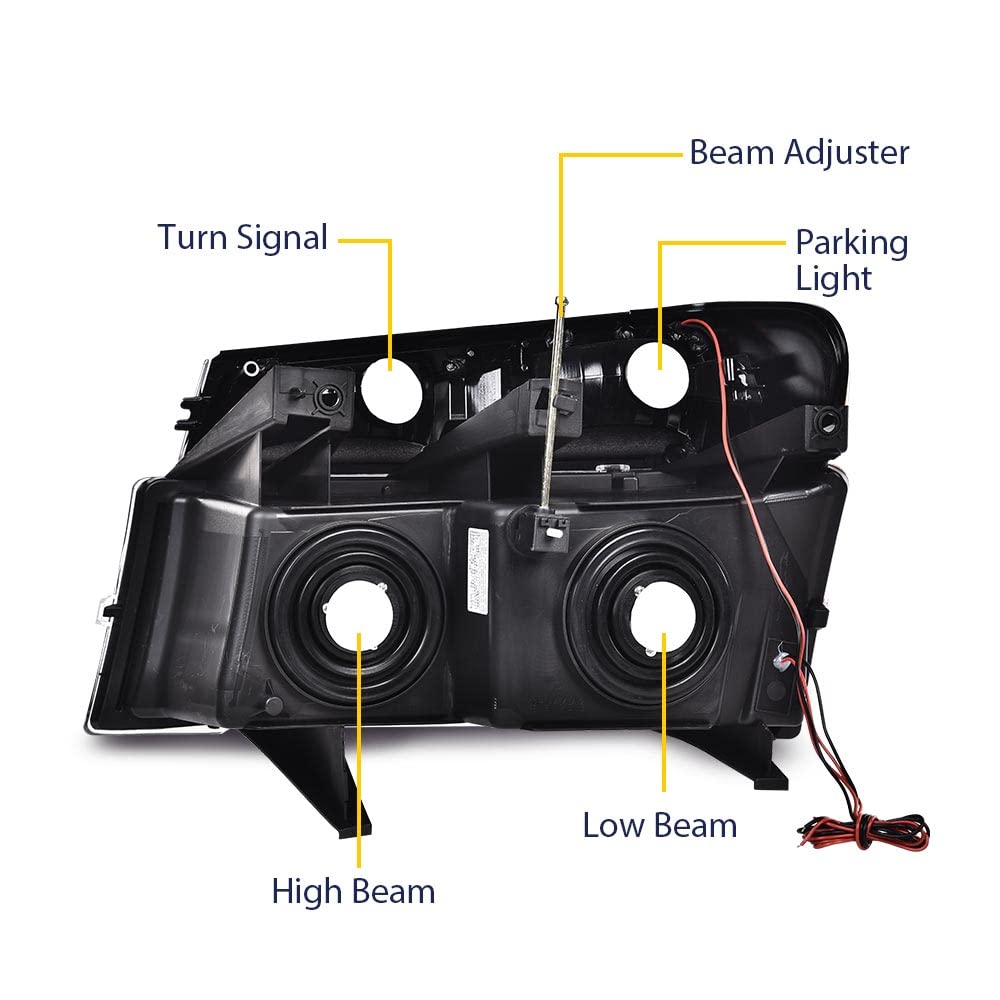 Beam Adjuster

Turn Signal

Parking Light

Low Beam

High Beam