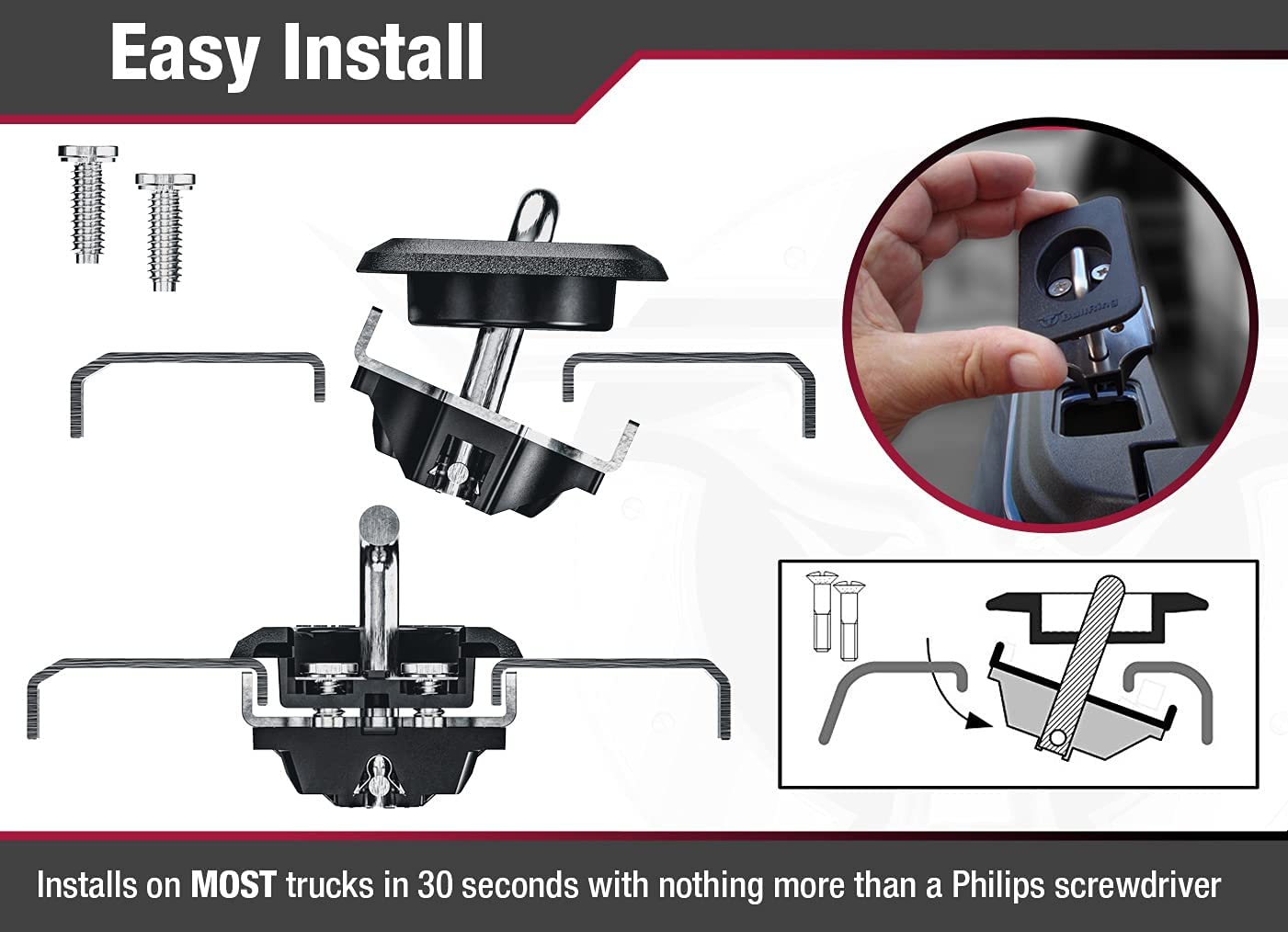 Easy Install

BullRing

Installs on MOST trucks in 30 seconds with nothing more than a Philips screwdriver