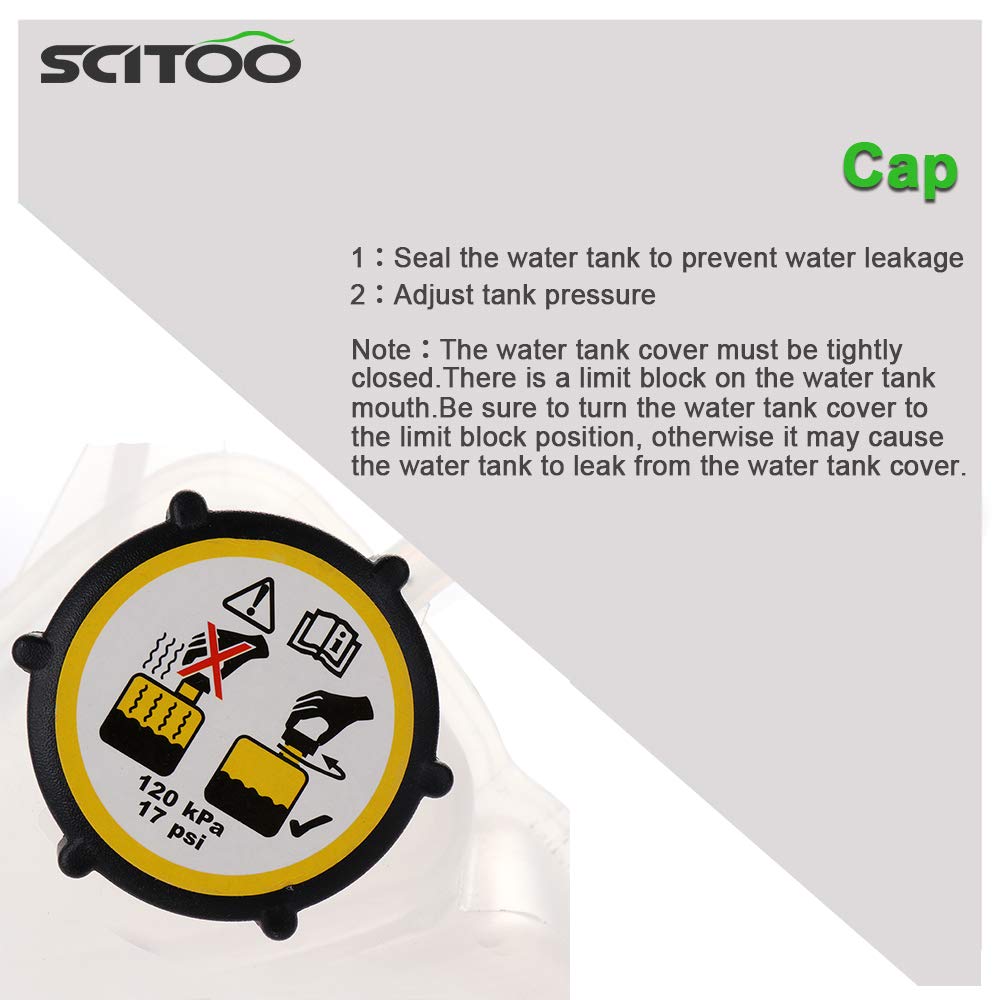 SCITOO

Cap

1：Seal the water tank to prevent water leakage
2：Adjust tank pressure

Note：The water tank cover must be tightly closed.There is a limit block on the water tank mouth.Be sure to turn the water tank cover to the limit block position, otherwise it may cause the water tank to leak from the water tank cover.

120 kPa
17 psi