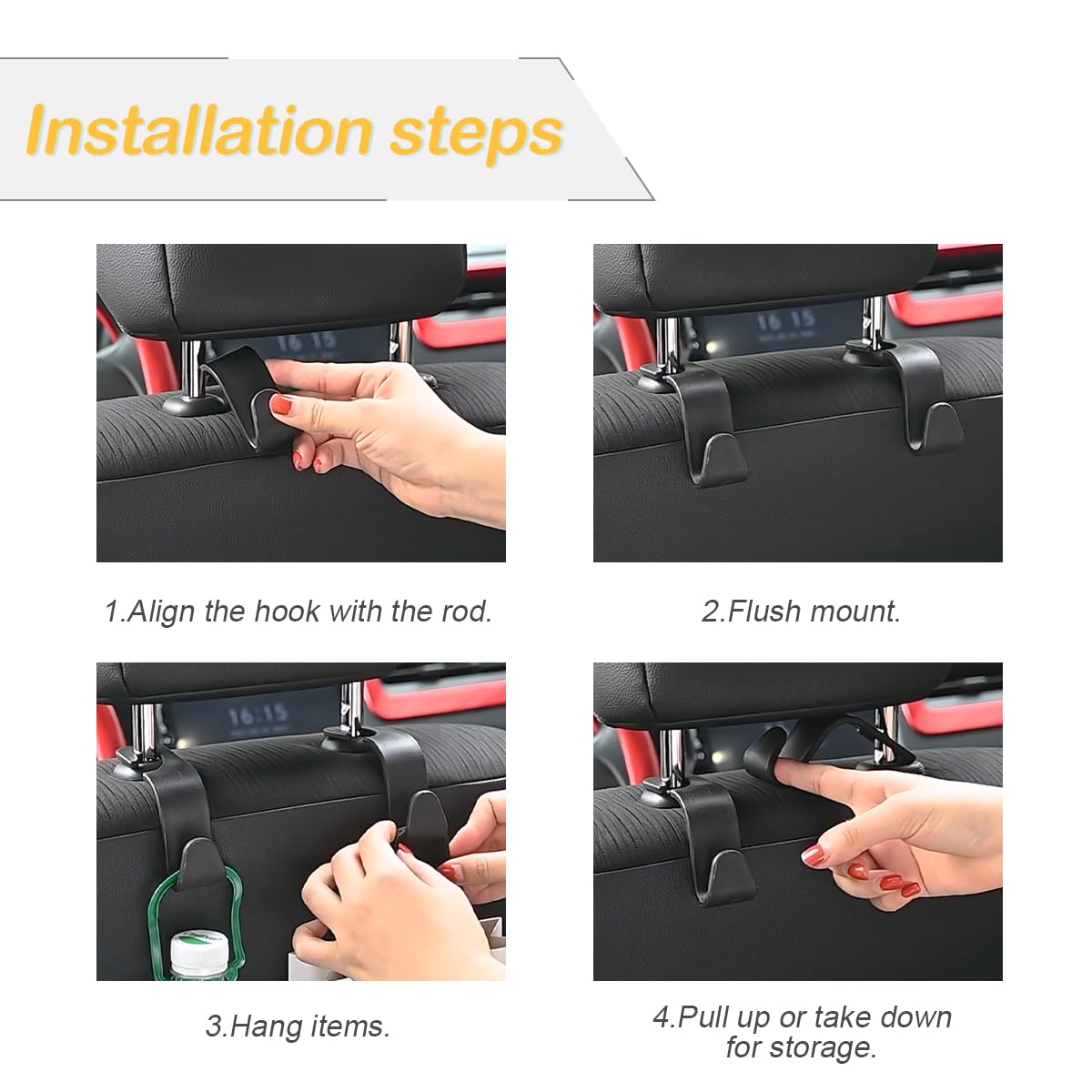 Installation steps

16 15

1.Align the hook with the rod.

16 15

2.Flush mount.

16:15

3.Hang items.

4.Pull up or take down for storage.