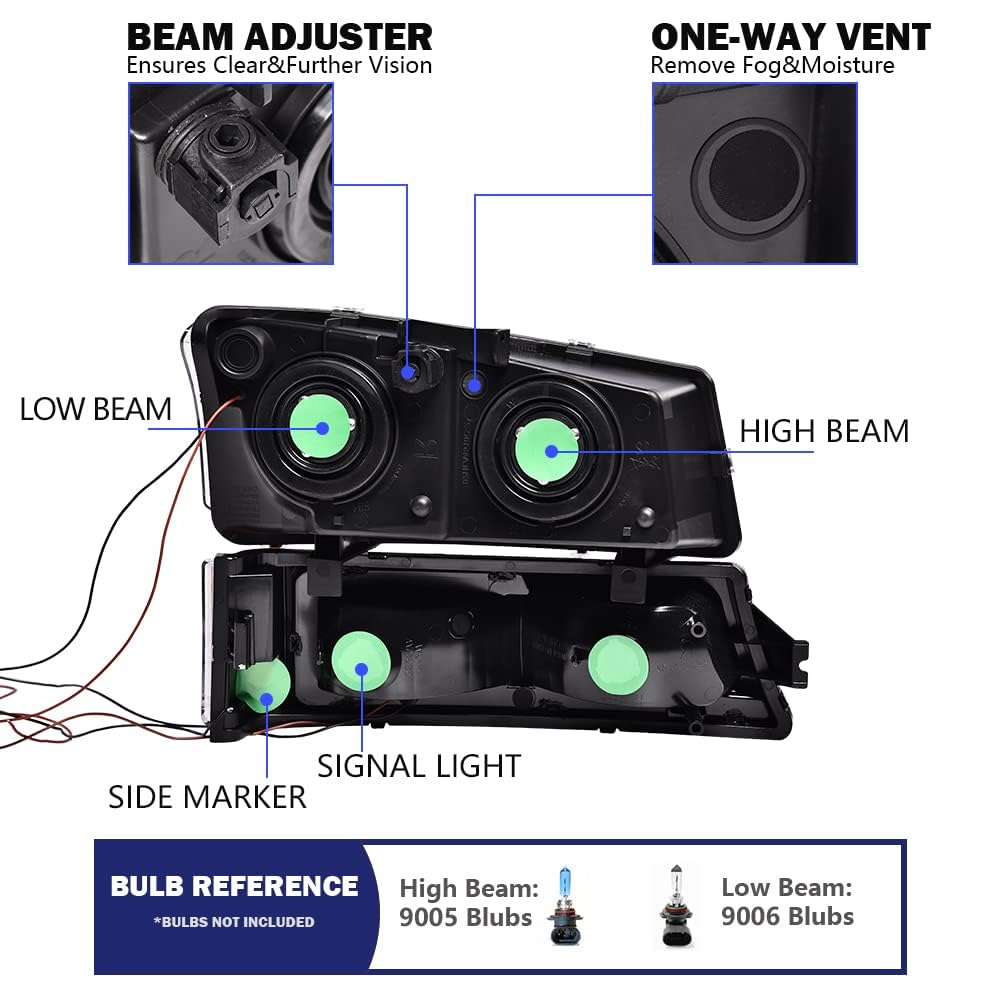 BEAM ADJUSTER
Ensures Clear&Further Vision

ONE-WAY VENT
Remove Fog&Moisture

LOW BEAM

HIGH BEAM

SIGNAL LIGHT

SIDE MARKER

BULB REFERENCE
*BULBS NOT INCLUDED

High Beam:
9005 Blubs

Low Beam:
9006 Blubs