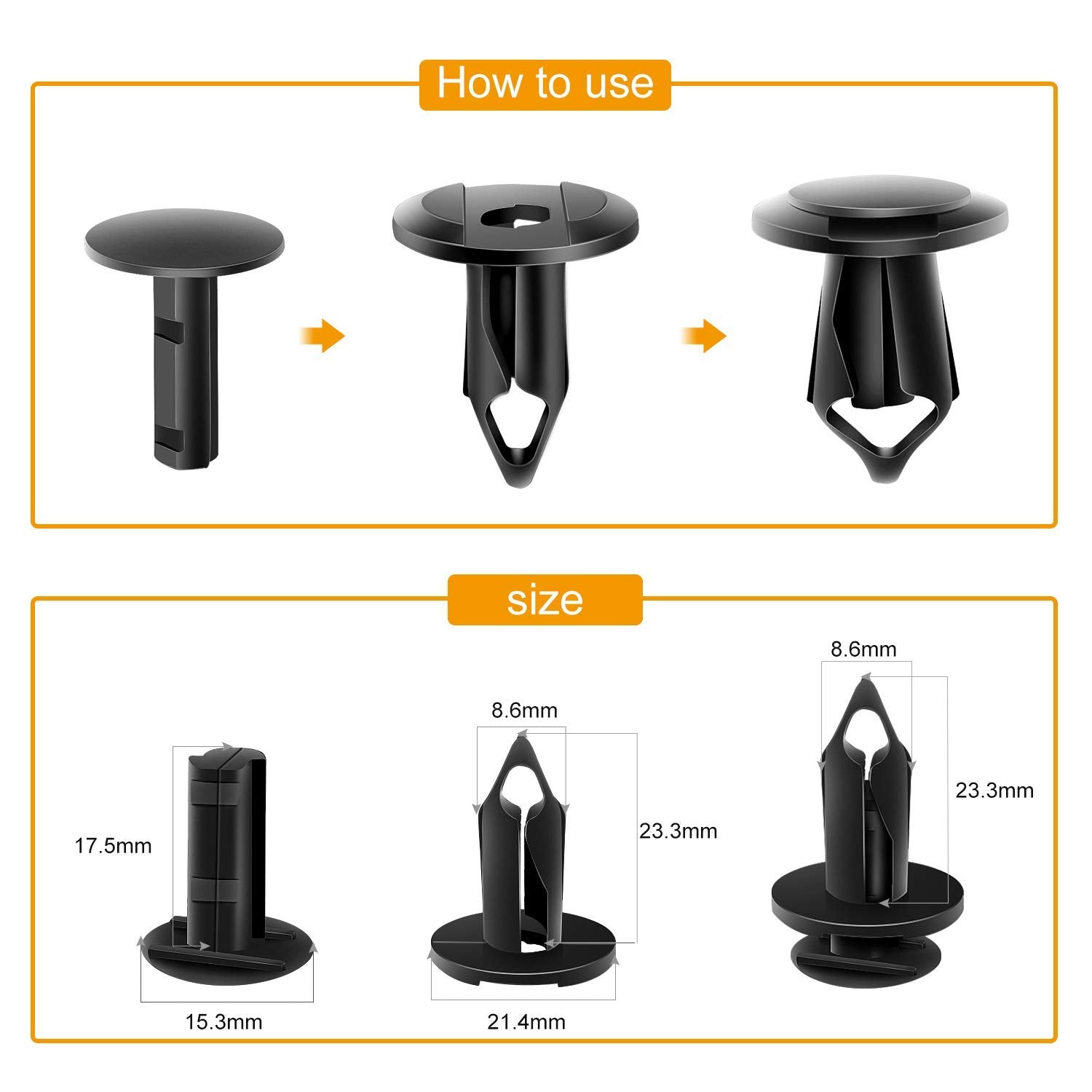 How to use

size

17.5mm

15.3mm

8.6mm

23.3mm

21.4mm

8.6mm

23.3mm